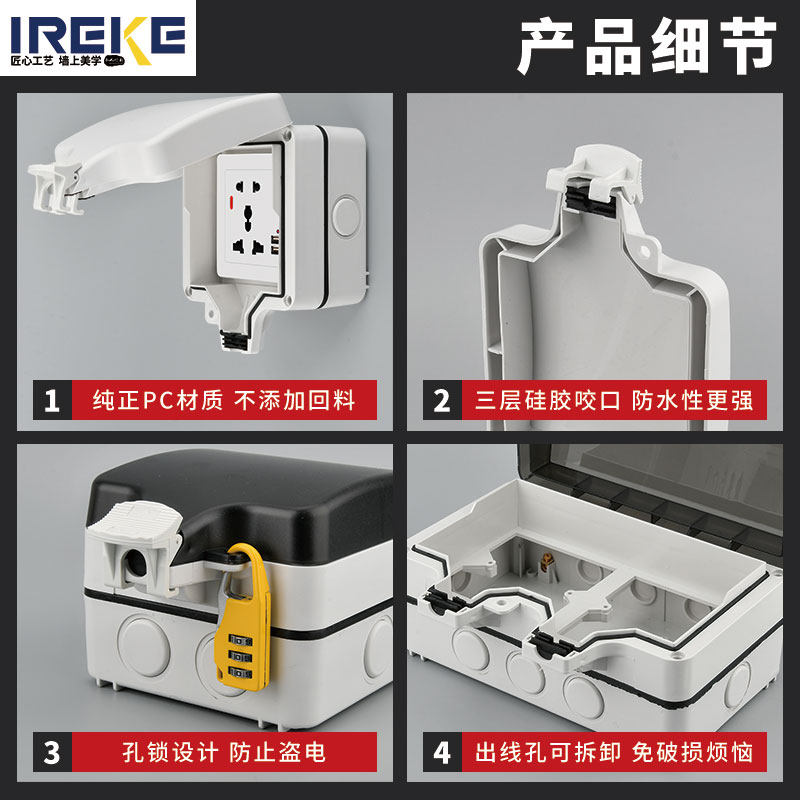 IREKE
匠心工艺 墙上美学

产品细节

1 纯正PC材质 不添加回料

2 三层硅胶咬口 防水性更强

3 孔锁设计 防止盗电

4 出线孔可拆卸 免破损烦恼