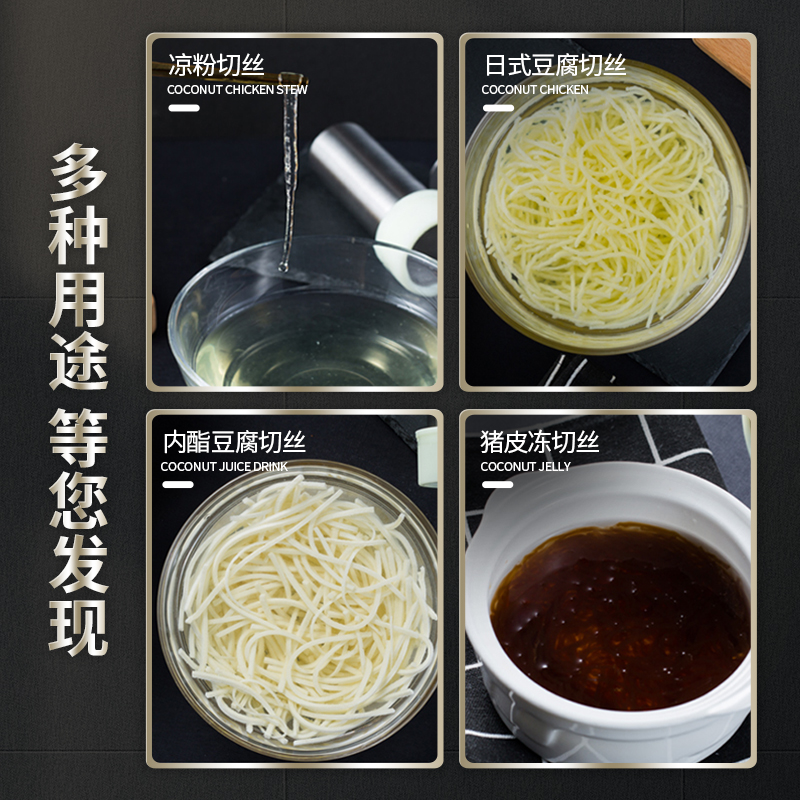 多种用途 等您发现

凉粉切丝
COCONUT CHICKEN STEW

日式豆腐切丝
COCONUT CHICKEN

内酯豆腐切丝
COCONUT JUICE DRINK

猪皮冻切丝
COCONUT JELLY