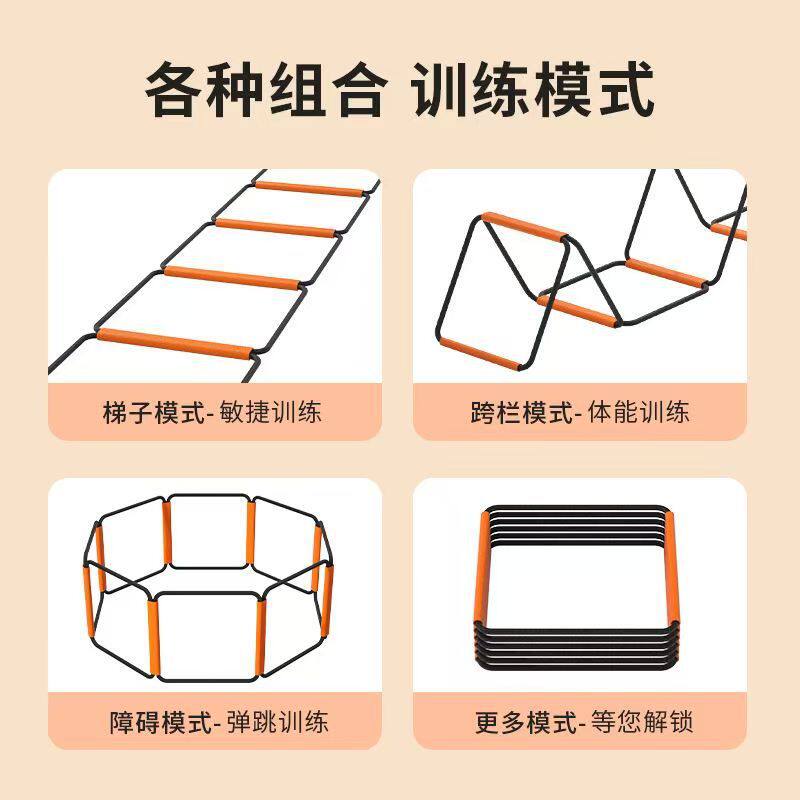 各种组合 训练模式

梯子模式- 敏捷训练

跨栏模式- 体能训练

障碍模式- 弹跳训练

更多模式- 等您解锁