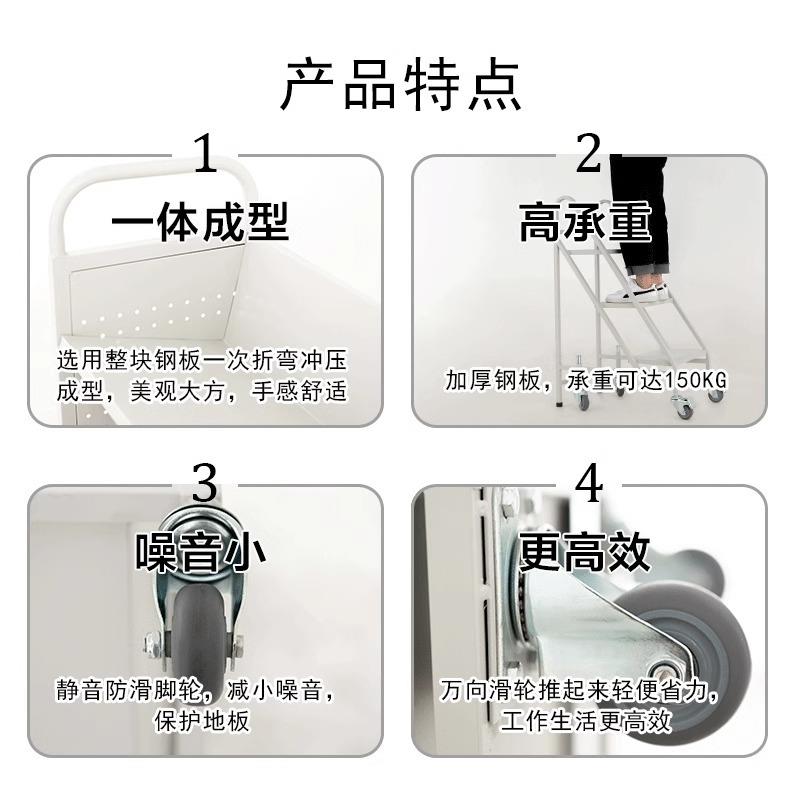 产品特点

1
一体成型
选用整块钢板一次折弯冲压成型，美观大方，手感舒适

2
高承重
加厚钢板，承重可达150KG

3
噪音小
静音防滑脚轮，减小噪音，保护地板

4
更高效
万向滑轮推起来轻便省力，工作生活更高效