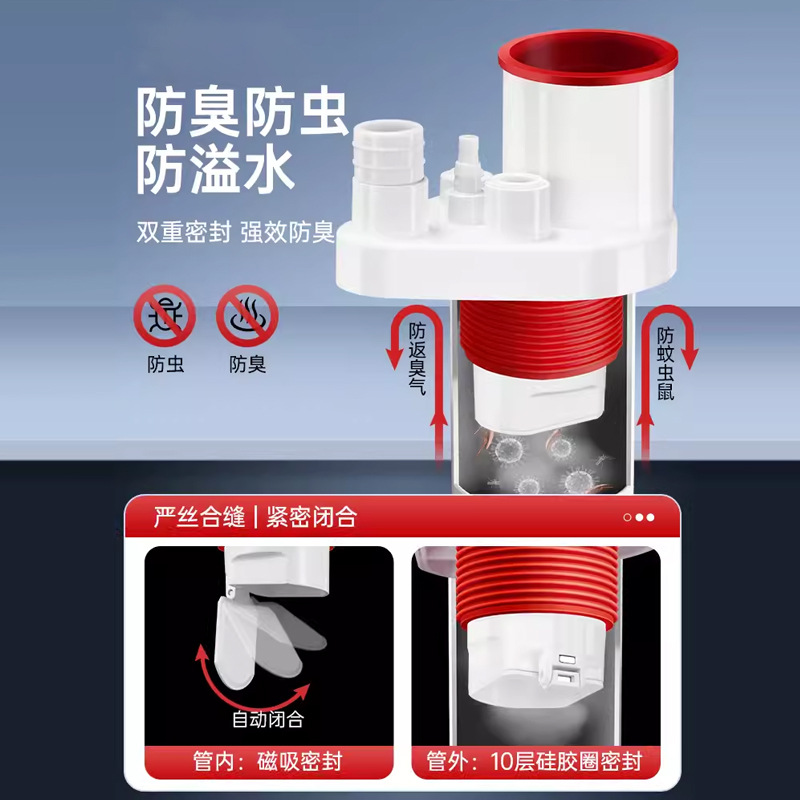 防臭防虫
防溢水

双重密封 强效防臭

防虫 防臭

防返臭气

防蚊虫鼠

严丝合缝 | 紧密闭合

自动闭合

管内：磁吸密封

管外：10层硅胶圈密封