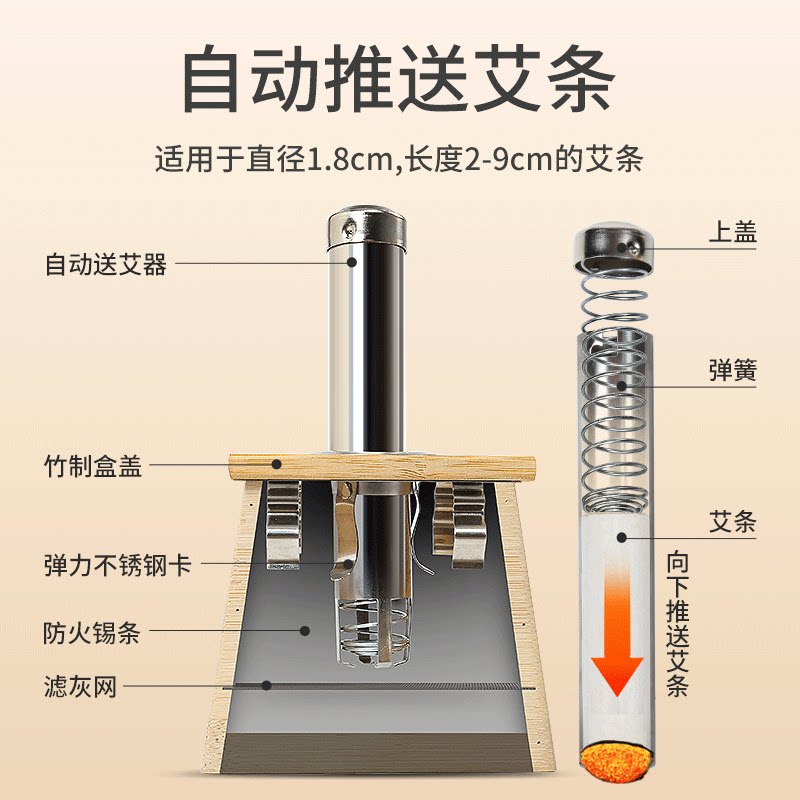 自动推送艾条

适用于直径1.8cm,长度2-9cm的艾条

自动送艾器

竹制盒盖

弹力不锈钢卡

防火锡条

滤灰网

上盖

弹簧

艾条

向下推送艾条