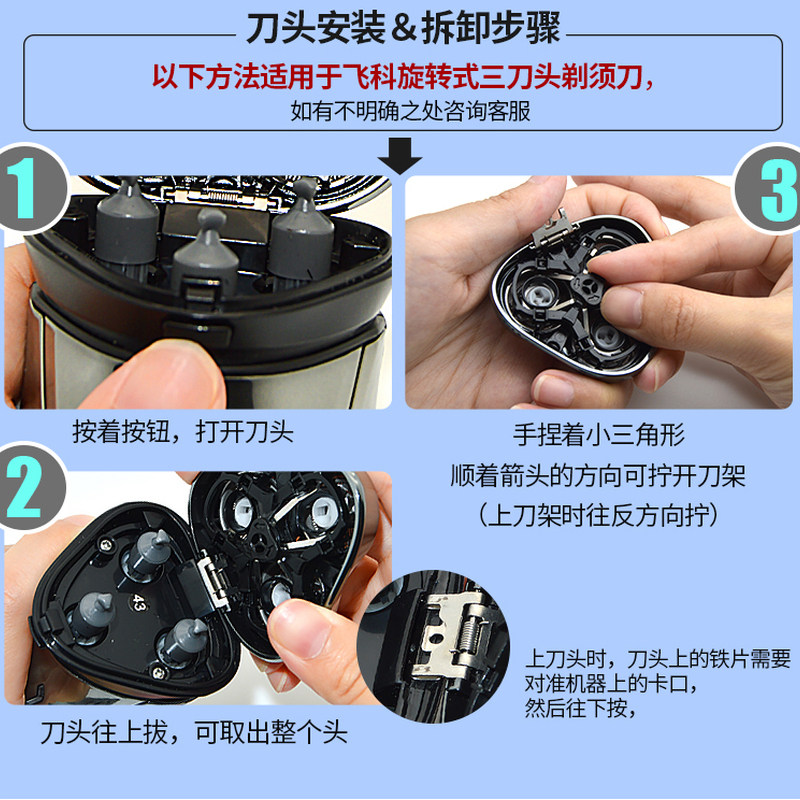 刀头安装&拆卸步骤

以下方法适用于飞科旋转式三刀头剃须刀，

如有不明确之处咨询客服

1

按着按钮，打开刀头

3

手捏着小三角形

顺着箭头的方向可拧开刀架

（上刀架时往反方向拧）

2

43

刀头往上拔，可取出整个头

上刀头时，刀头上的铁片需要对准机器上的卡口，然后往下按，