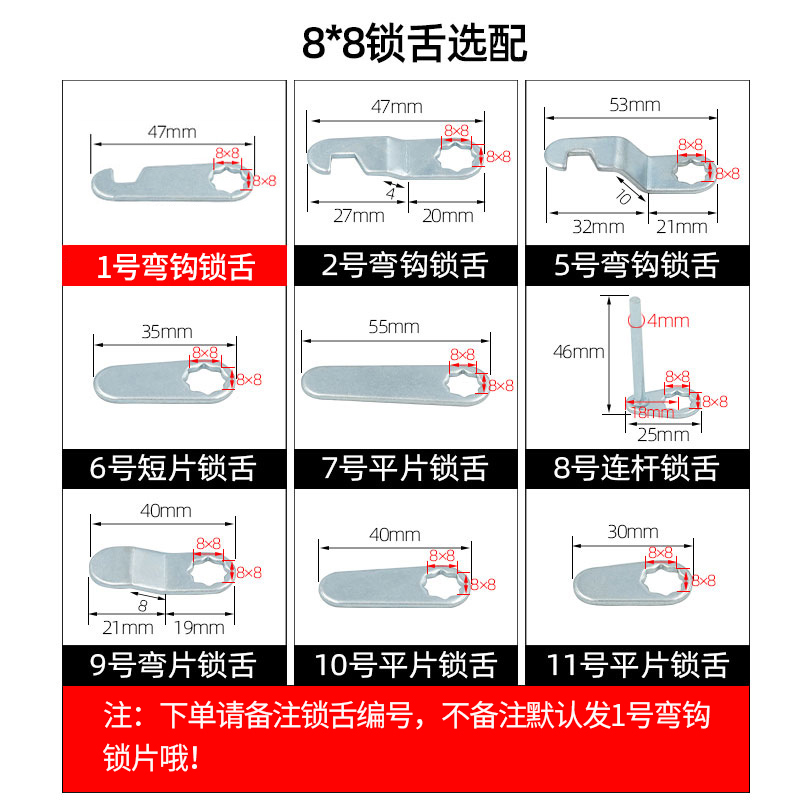 8*8锁舌选配

47mm
8×8
8×8
1号弯钩锁舌

47mm
8×8
8×8
4
27mm
20mm
2号弯钩锁舌

53mm
8×8
8×8
10
32mm
21mm
5号弯钩锁舌

35mm
8×8
8×8
6号短片锁舌

55mm
8×8
8×8
7号平片锁舌

4mm
46mm
8×8
8×8
18mm
25mm
8号连杆锁舌

40mm
8×8
8×8
8
21mm
19mm
9号弯片锁舌

40mm
8×8
8×8
10号平片锁舌

30mm
8×8
8×8
11号平片锁舌

注：下单请备注锁舌编号，不备注默认发1号弯钩锁片哦!