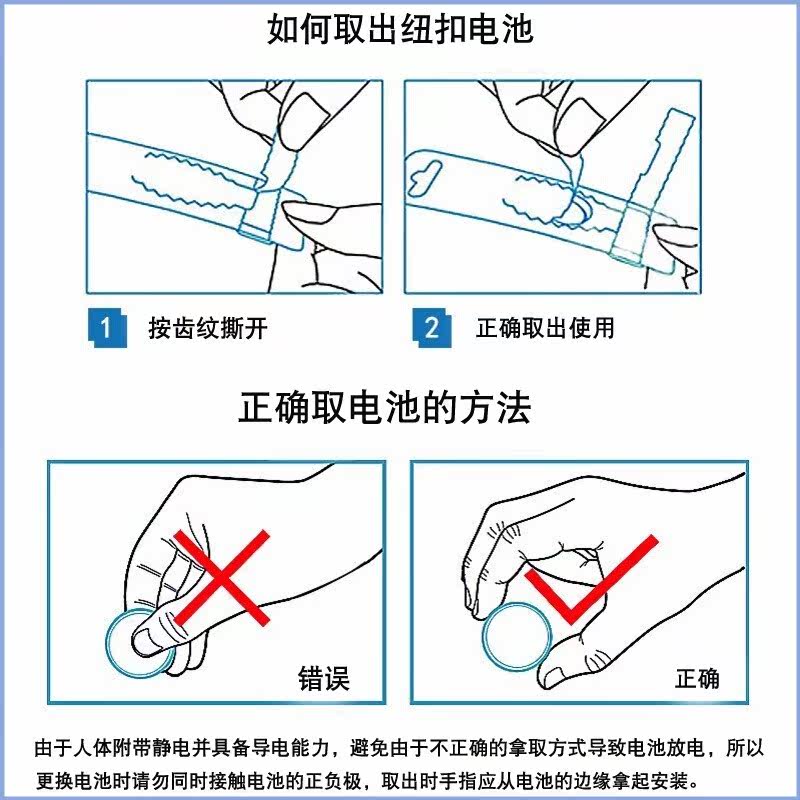 如何取出纽扣电池

1 按齿纹撕开

2 正确取出使用

正确取电池的方法

错误

正确

由于人体附带静电并具备导电能力，避免由于不正确的拿取方式导致电池放电，所以更换电池时请勿同时接触电池的正负极，取出时手指应从电池的边缘拿起安装。