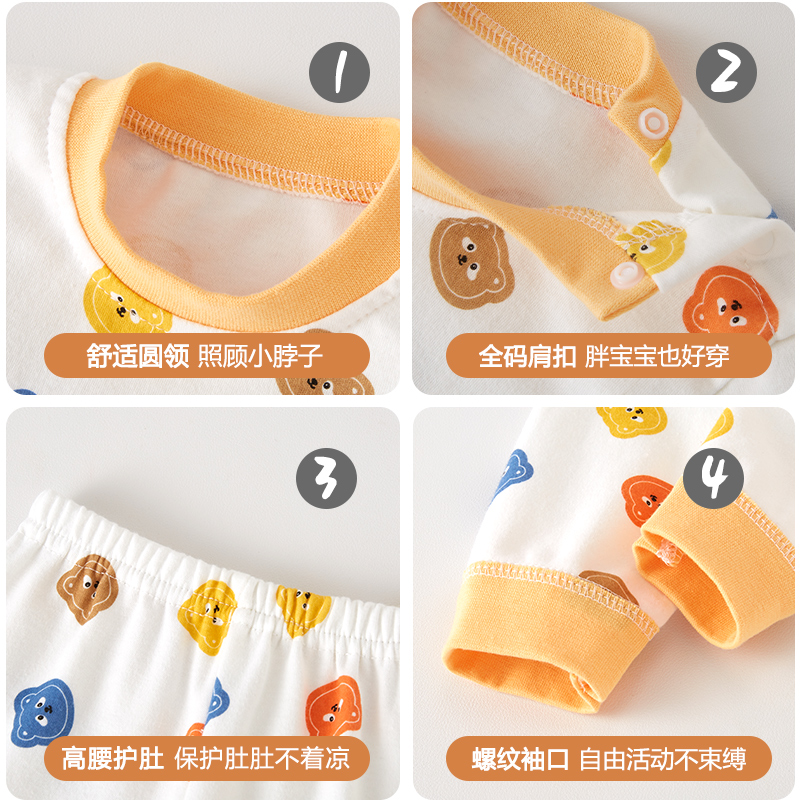 1

舒适圆领 照顾小脖子

2

全码肩扣 胖宝宝也好穿

3

高腰护肚 保护肚肚不着凉

4

螺纹袖口 自由活动不束缚