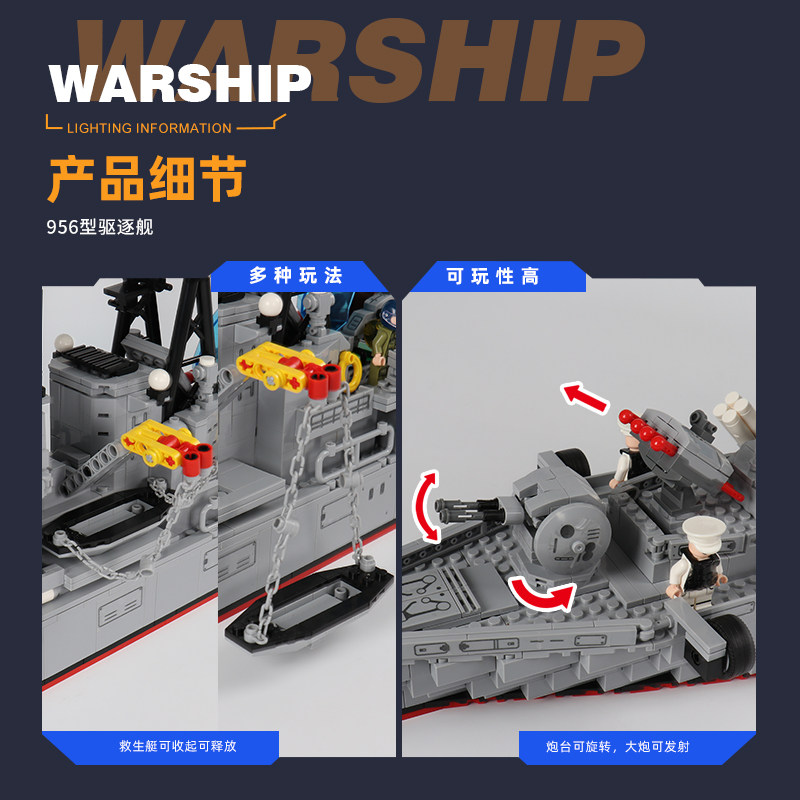 WARSHIP

WARSHIP

LIGHTING INFORMATION

产品细节

956型驱逐舰

多种玩法

可玩性高

救生艇可收起可释放

炮台可旋转，大炮可发射