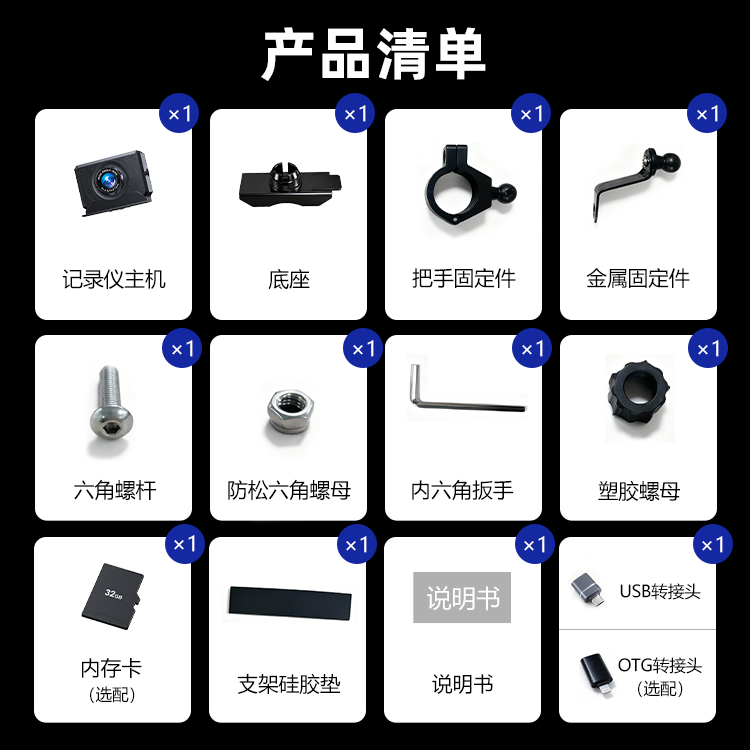 产品清单

×1
记录仪主机

×1
底座

×1
把手固定件

×1
金属固定件

×1
六角螺杆

×1
防松六角螺母

×1
内六角扳手

×1
塑胶螺母

×1
32GB
内存卡
（选配）

×1
支架硅胶垫

×1
说明书
说明书

×1
USB转接头
OTG转接头
（选配）