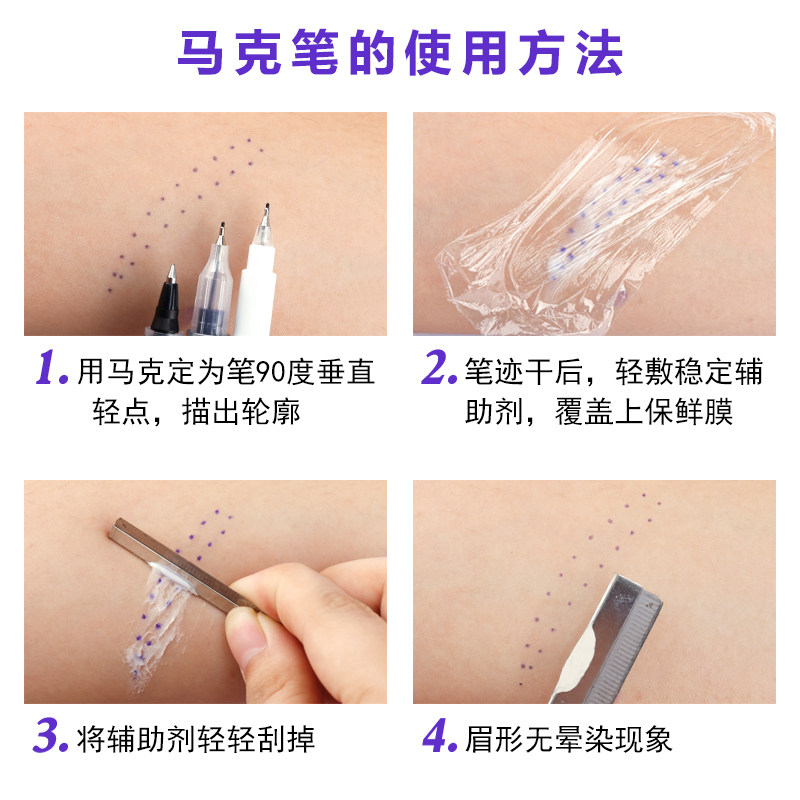 马克笔的使用方法

1. 用马克定为笔90度垂直轻点，描出轮廓

2. 笔迹干后，轻敷稳定辅助剂，覆盖上保鲜膜

3. 将辅助剂轻轻刮掉

4. 眉形无晕染现象