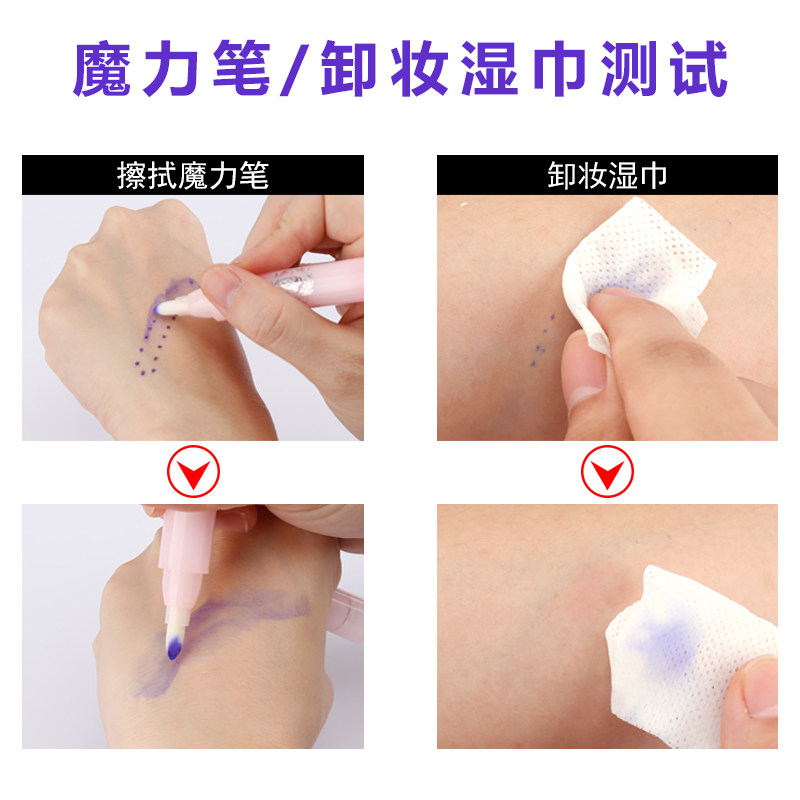 魔力笔/卸妆湿巾测试

擦拭魔力笔

卸妆湿巾