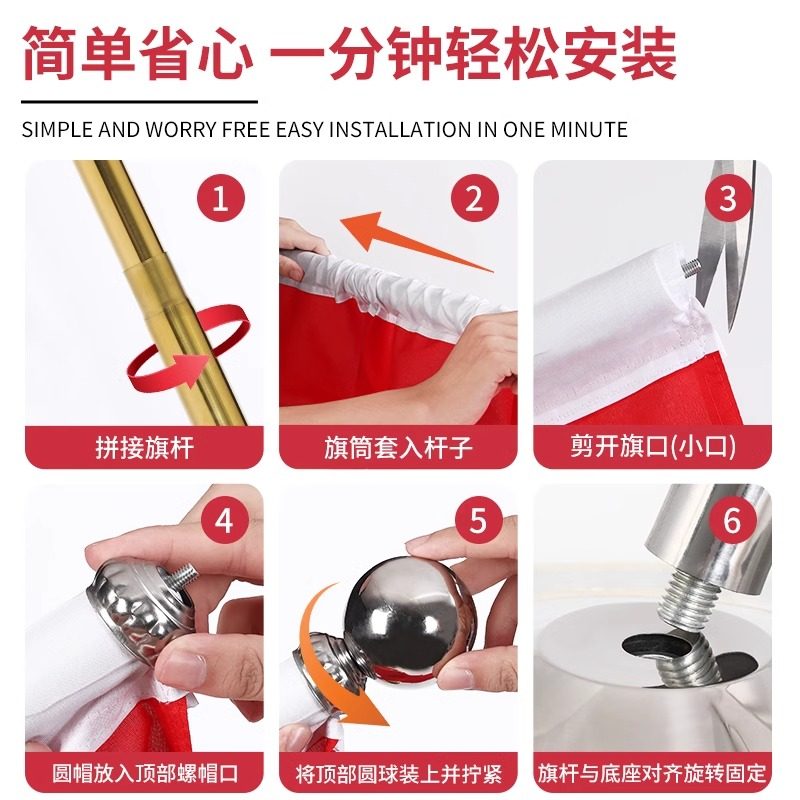 简单省心 一分钟轻松安装

SIMPLE AND WORRY FREE EASY INSTALLATION IN ONE MINUTE

1
拼接旗杆

2
旗筒套入杆子

3
剪开旗口(小口)

4
圆帽放入顶部螺帽口

5
将顶部圆球装上并拧紧

6
旗杆与底座对齐旋转固定