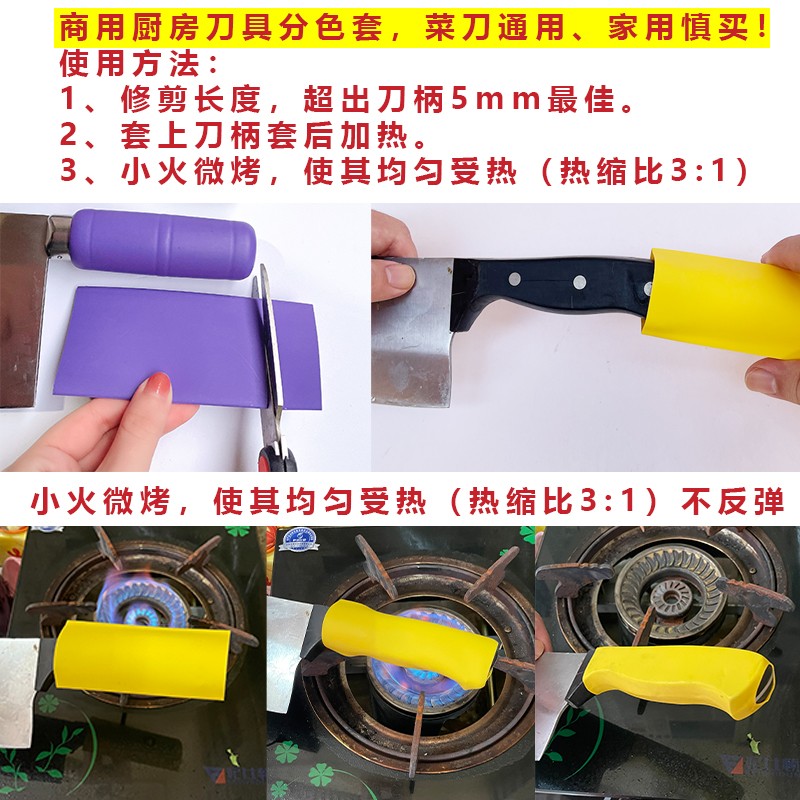 商用厨房刀具分色套，菜刀通用、家用慎买！
使用方法：
1、修剪长度，超出刀柄5mm最佳。
2、套上刀柄套后加热。
3、小火微烤，使其均匀受热（热缩比3:1）

小火微烤，使其均匀受热（热缩比3:1）不反弹