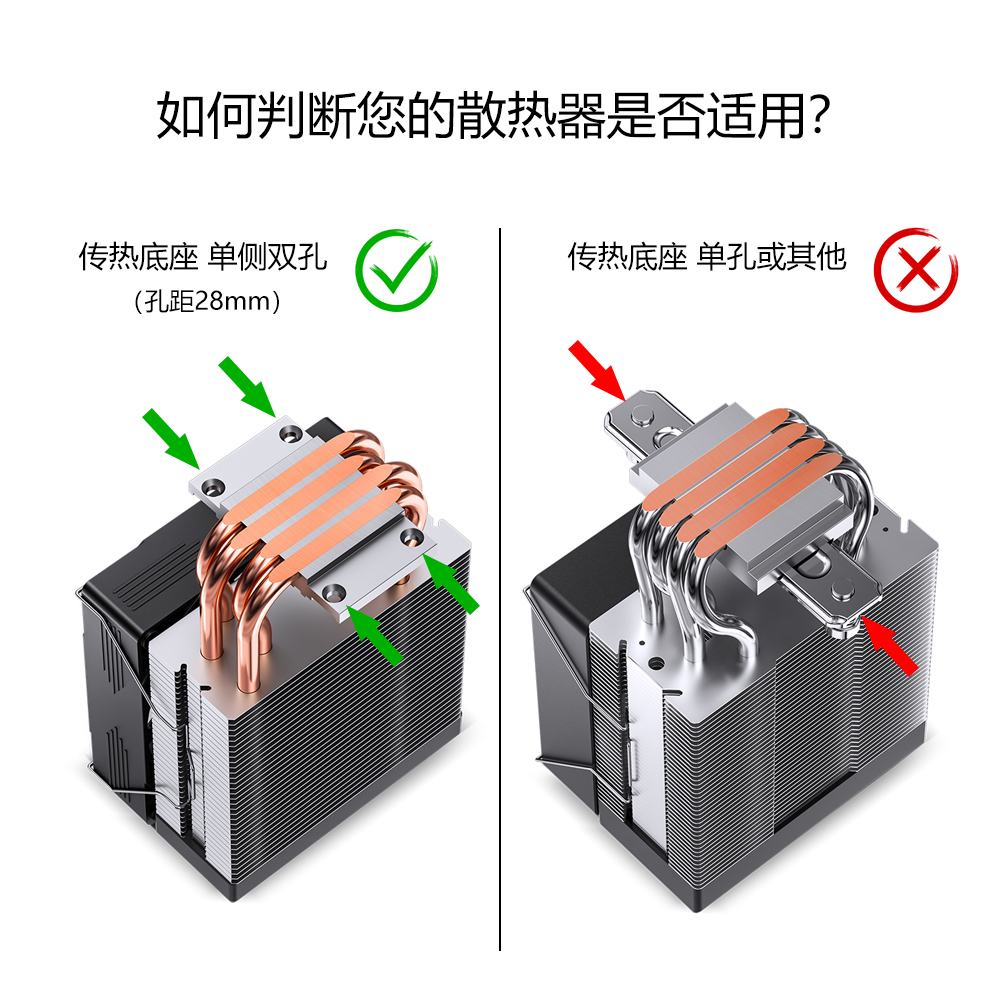 如何判断您的散热器是否适用?

传热底座 单侧双孔
(孔距28mm)

传热底座 单孔或其他