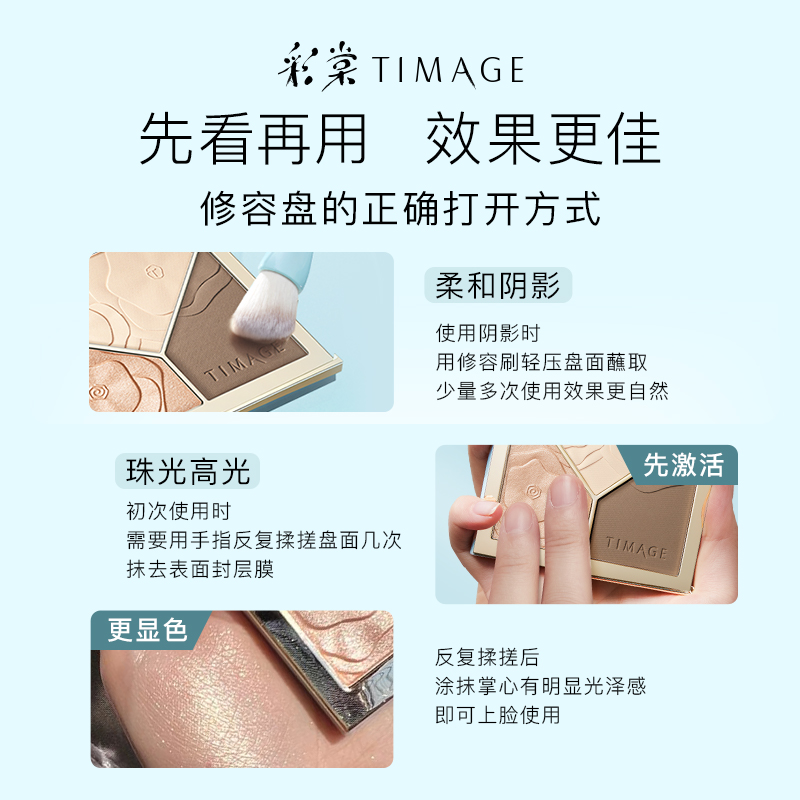 彩棠 TIMAGE

先看再用　效果更佳

修容盘的正确打开方式

TIMAGE

柔和阴影

使用阴影时
用修容刷轻压盘面蘸取
少量多次使用效果更自然

珠光高光

初次使用时
需要用手指反复揉搓盘面几次
抹去表面封层膜

先激活

TIMAGE

更显色

反复揉搓后
涂抹掌心有明显光泽感
即可上脸使用