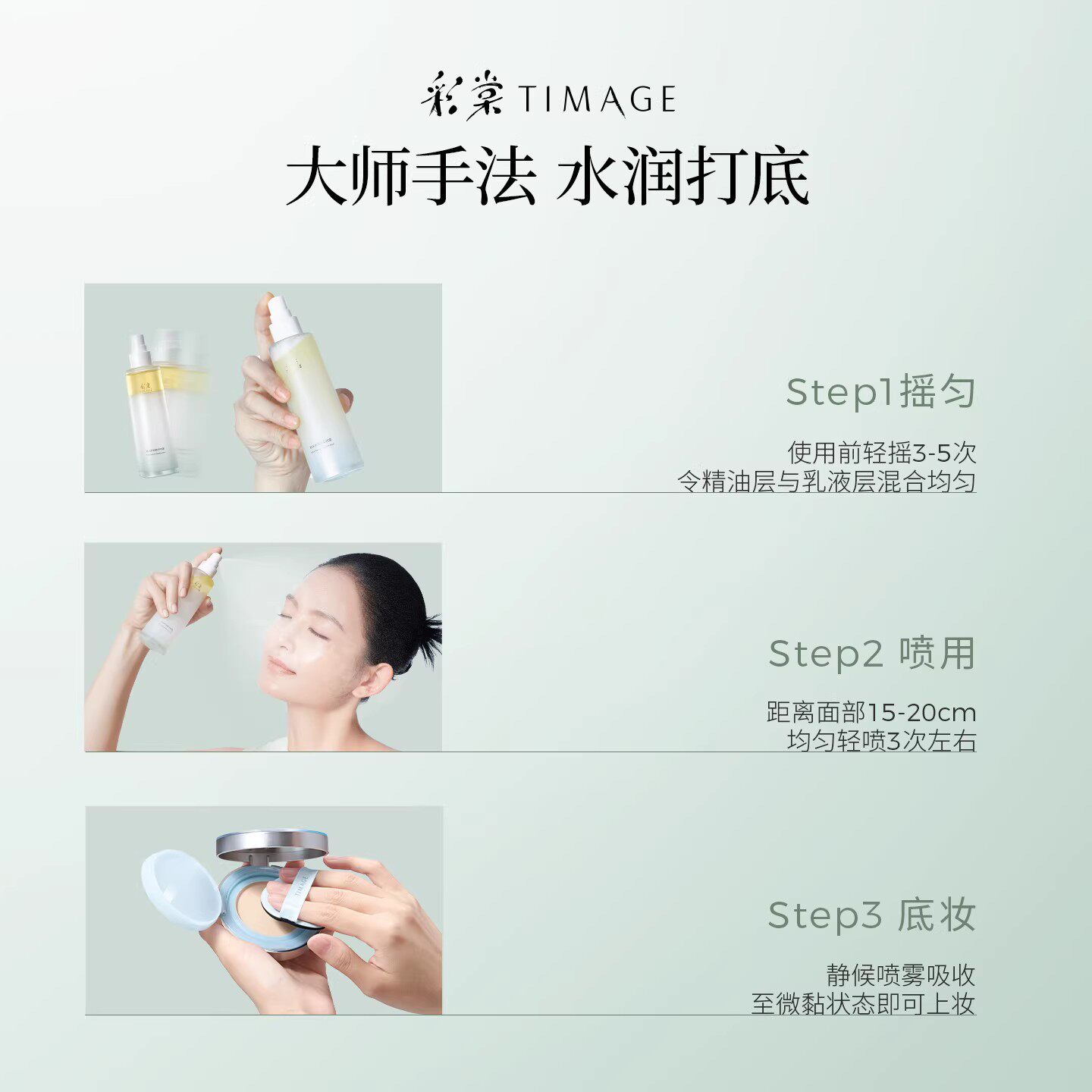 彩棠 TIMAGE

大师手法 水润打底

Step1摇匀

使用前轻摇3-5次
令精油层与乳液层混合均匀

Step2 喷用

距离面部15-20cm
均匀轻喷3次左右

TIMAGE

Step3 底妆

静候喷雾吸收
至微黏状态即可上妆