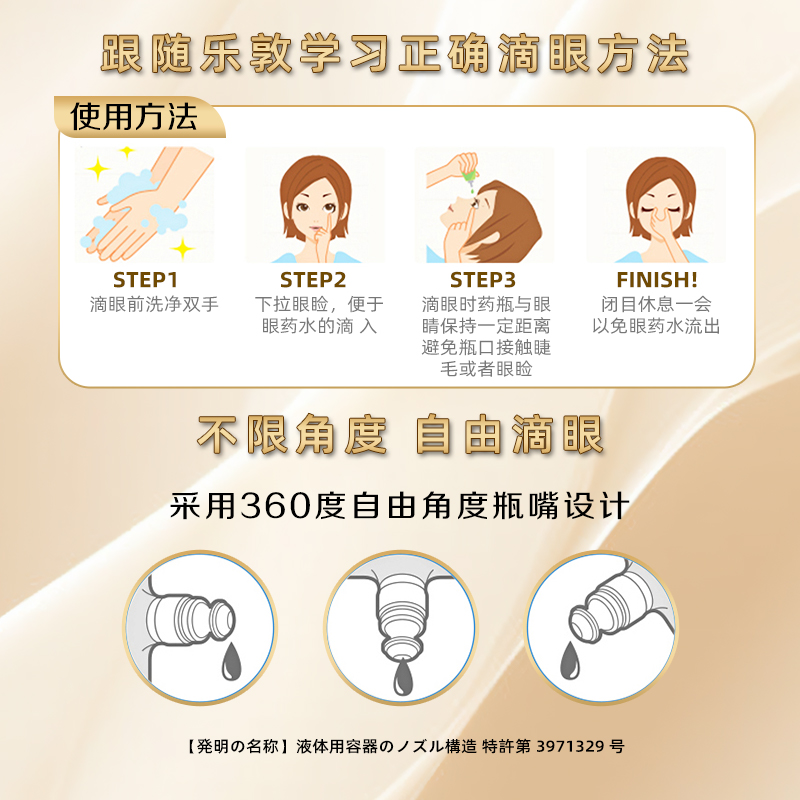 跟随乐敦学习正确滴眼方法

使用方法

STEP1
滴眼前洗净双手

STEP2
下拉眼睑，便于眼药水的滴 入

STEP3
滴眼时药瓶与眼睛保持一定距离避免瓶口接触睫毛或者眼睑

FINISH!
闭目休息一会以免眼药水流出

不限角度 自由滴眼

采用360度自由角度瓶嘴设计

【発明の名称】液体用容器のノズル構造 特許第 3971329 号