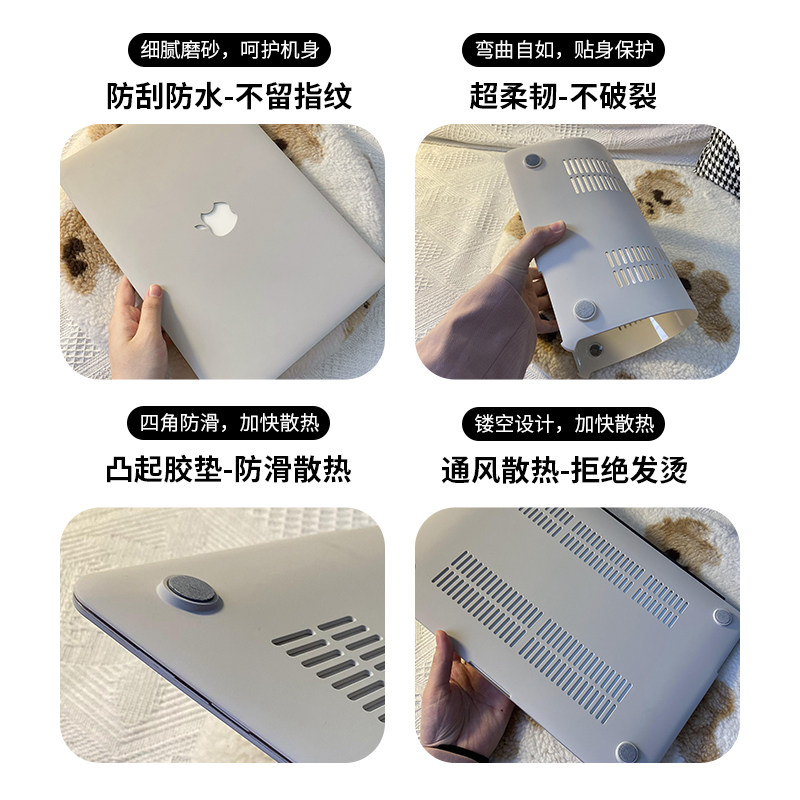 细腻磨砂，呵护机身
防刮防水-不留指纹

弯曲自如，贴身保护
超柔韧-不破裂

四角防滑，加快散热
凸起胶垫-防滑散热

镂空设计，加快散热
通风散热-拒绝发烫