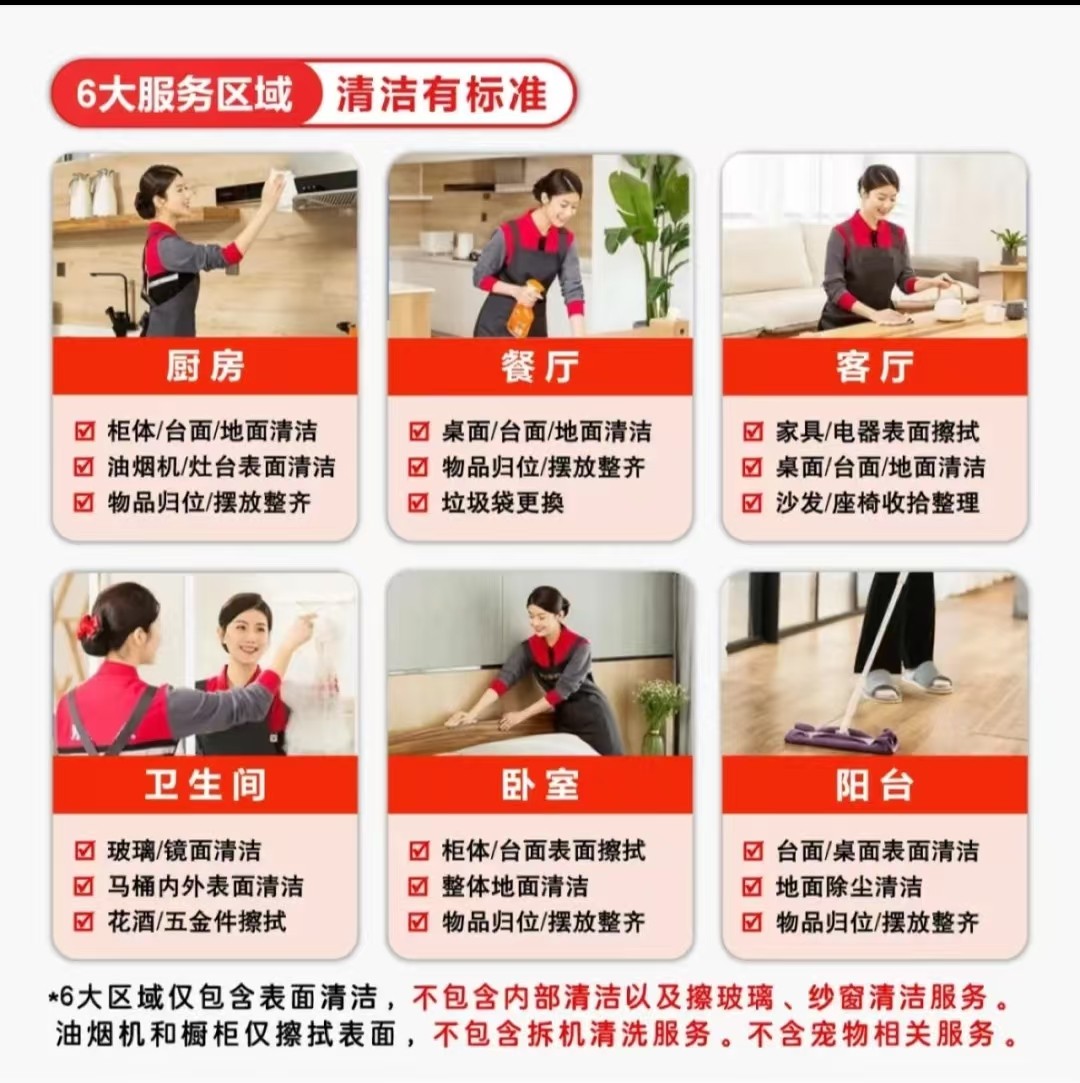 6大服务区域 清洁有标准

厨房

☑ 柜体/台面/地面清洁
☑ 油烟机/灶台表面清洁
☑ 物品归位/摆放整齐

餐厅

☑ 桌面/台面/地面清洁
☑ 物品归位/摆放整齐
☑ 垃圾袋更换

客厅

☑ 家具/电器表面擦拭
☑ 桌面/台面/地面清洁
☑ 沙发/座椅收拾整理

卫生间

☑ 玻璃/镜面清洁
☑ 马桶内外表面清洁
☑ 花洒/五金件擦拭

卧室

☑ 柜体/台面表面擦拭
☑ 整体地面清洁
☑ 物品归位/摆放整齐

阳台

☑ 台面/桌面表面清洁
☑ 地面除尘清洁
☑ 物品归位/摆放整齐

*6大区域仅包含表面清洁，不包含内部清洁以及擦玻璃、纱窗清洁服务。油烟机和橱柜仅擦拭表面，不包含拆机清洗服务。不含宠物相关服务。