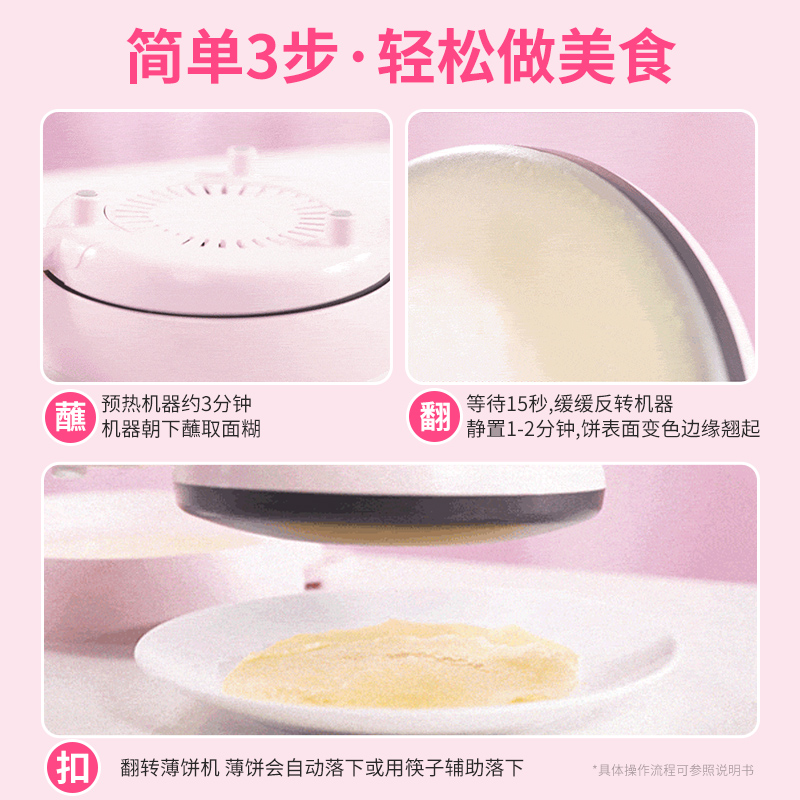 简单3步·轻松做美食

蘸
预热机器约3分钟
机器朝下蘸取面糊

翻
等待15秒,缓缓反转机器
静置1-2分钟,饼表面变色边缘翘起

扣
翻转薄饼机 薄饼会自动落下或用筷子辅助落下

*具体操作流程可参照说明书