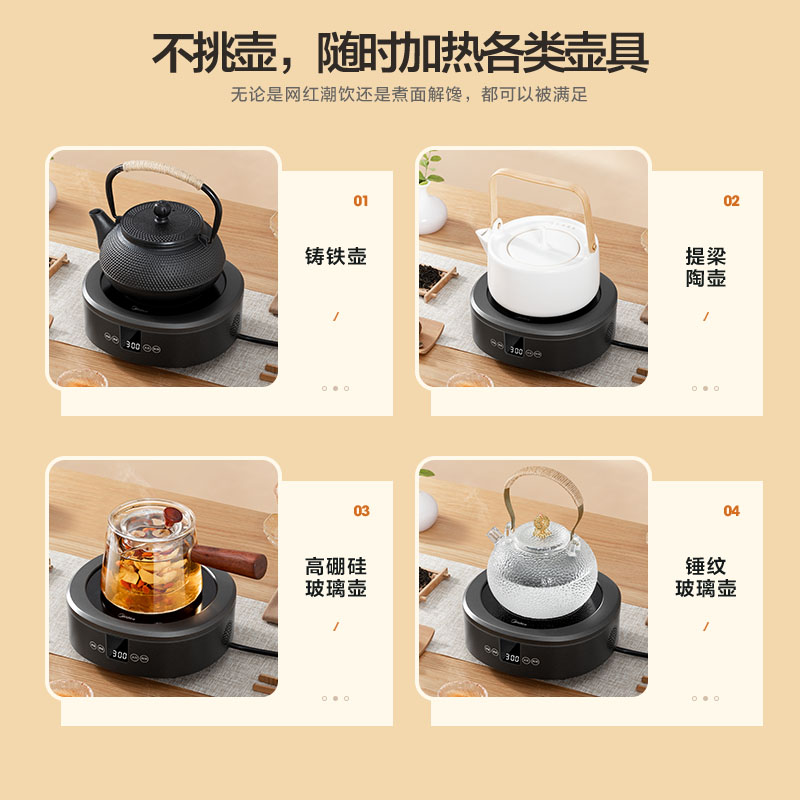 不挑壶，随时加热各类壶具

无论是网红潮饮还是煮面解馋，都可以被满足

300

01

铸铁壶

/

300

02

提梁陶壶

/

300

03

高硼硅玻璃壶

/

300

04

锤纹玻璃壶

/