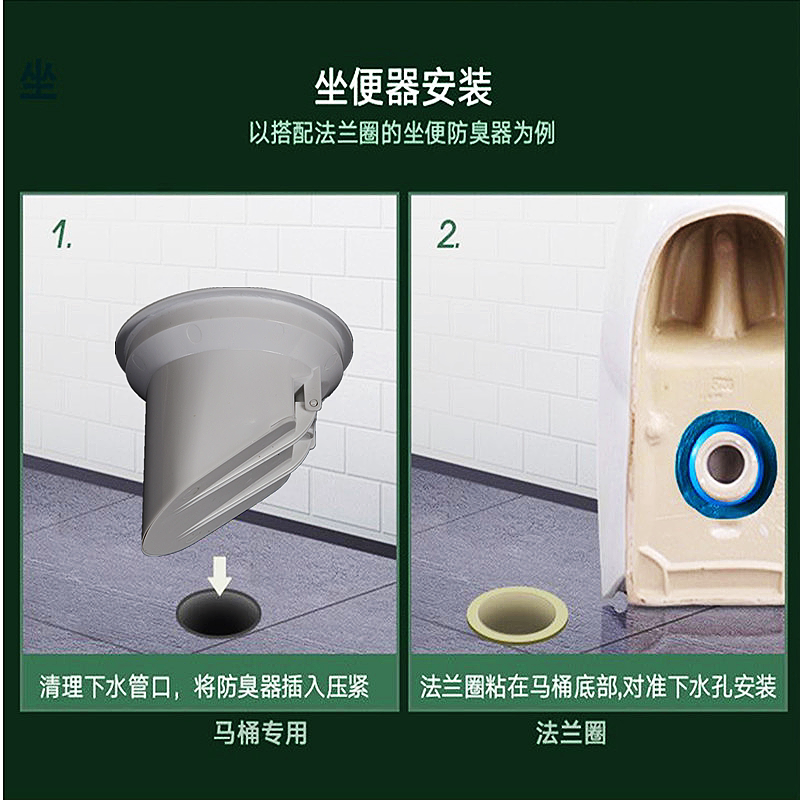 坐

坐便器安装

以搭配法兰圈的坐便防臭器为例

1.

清理下水管口，将防臭器插入压紧

马桶专用

2.

法兰圈粘在马桶底部,对准下水孔安装

法兰圈