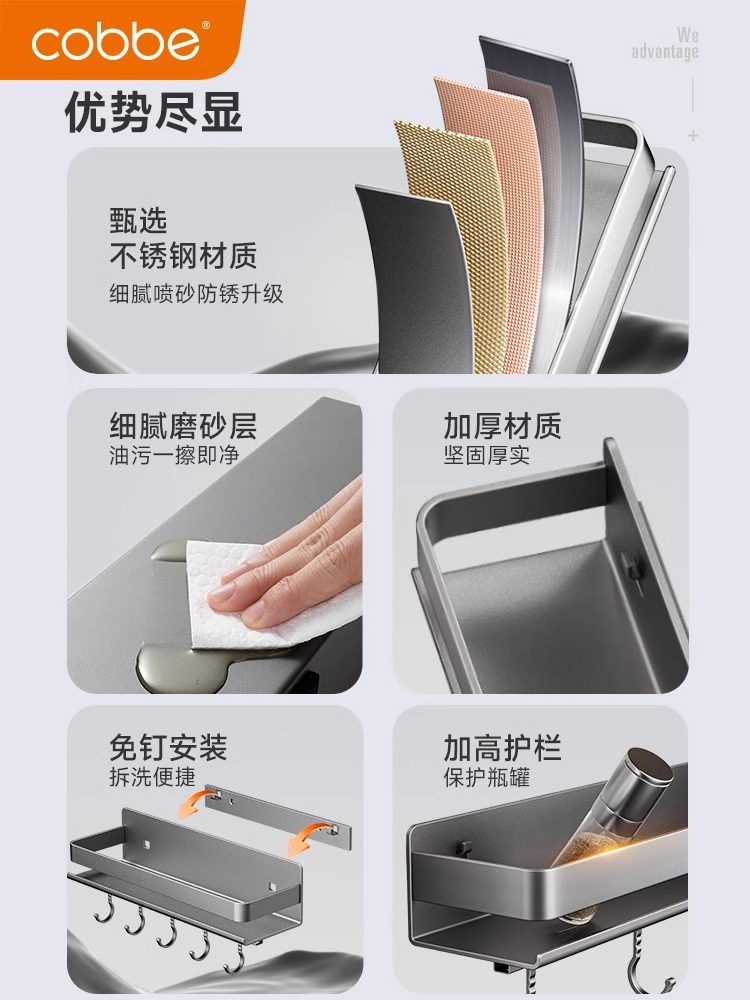 cobbe®

We advantage

优势尽显

甄选
不锈钢材质
细腻喷砂防锈升级

细腻磨砂层
油污一擦即净

加厚材质
坚固厚实

免钉安装
拆洗便捷

加高护栏
保护瓶罐