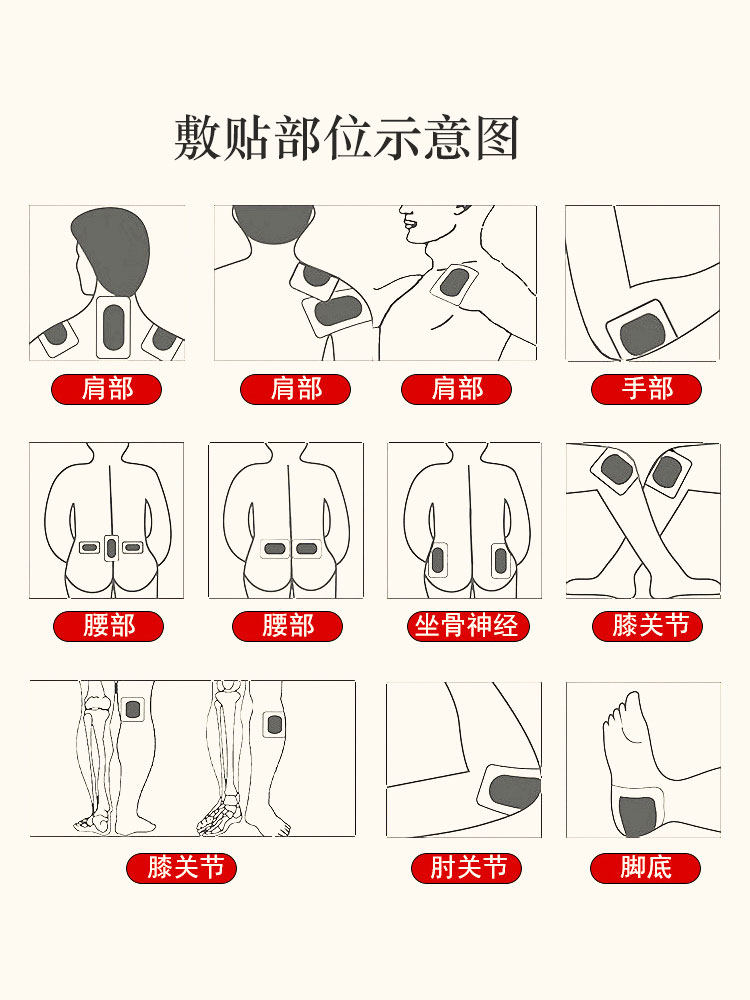 敷贴部位示意图

肩部

肩部

肩部

手部

腰部

腰部

坐骨神经

膝关节

膝关节

肘关节

脚底