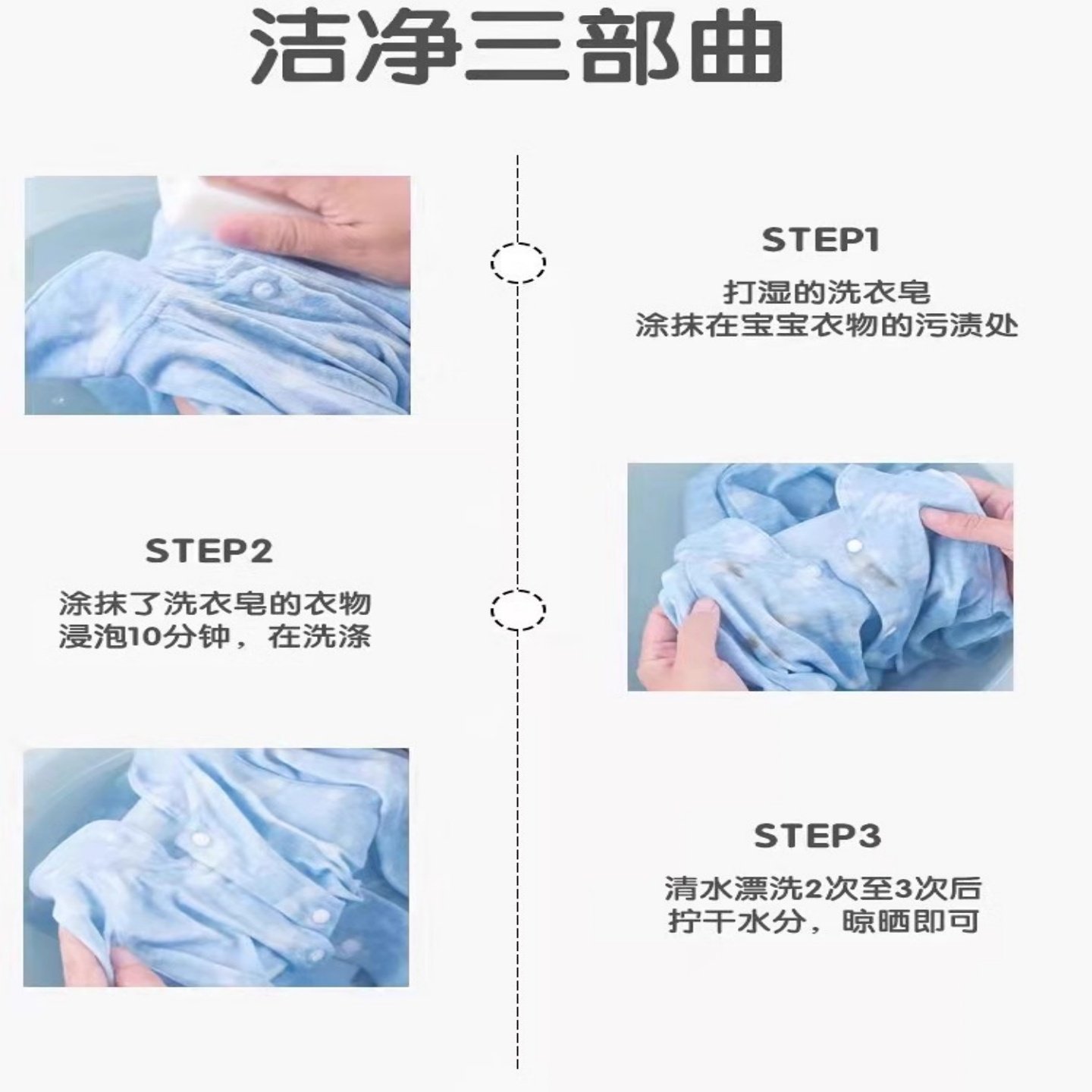 洁净三部曲

STEP1
打湿的洗衣皂
涂抹在宝宝衣物的污渍处

STEP2
涂抹了洗衣皂的衣物
浸泡10分钟，在洗涤

STEP3
清水漂洗2次至3次后
拧干水分，晾晒即可