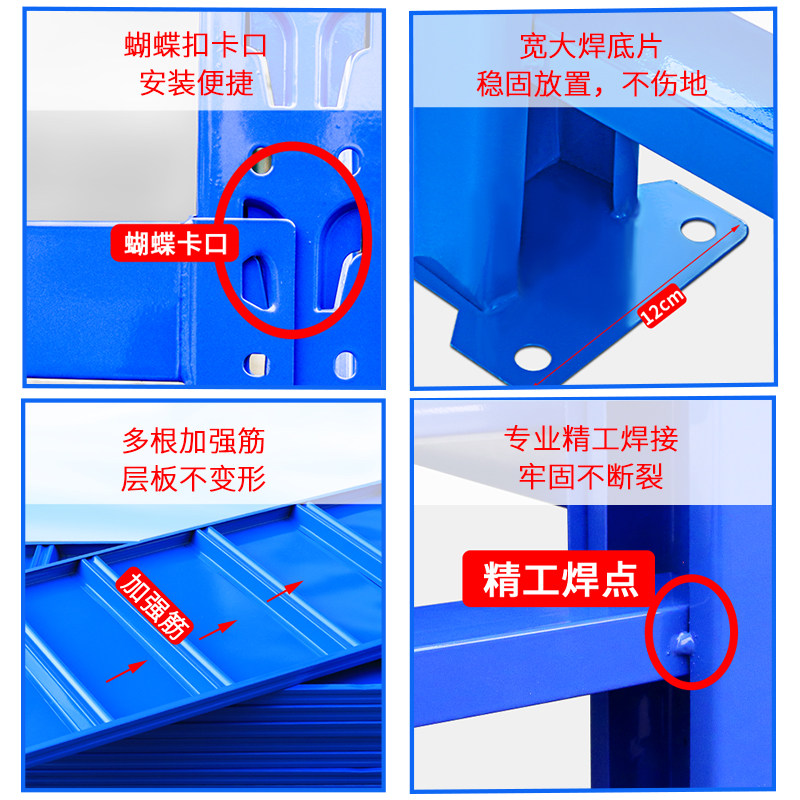 蝴蝶扣卡口
安装便捷

蝴蝶卡口

宽大焊底片
稳固放置，不伤地

12cm

多根加强筋
层板不变形

加强筋

专业精工焊接
牢固不断裂

精工焊点