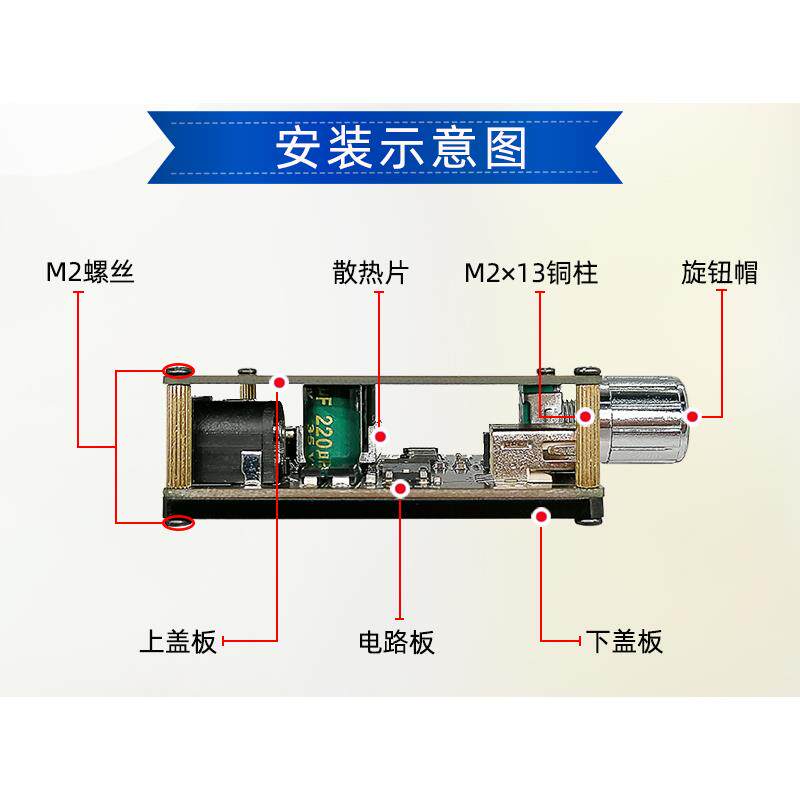 安装示意图

M2螺丝

散热片

M2×13铜柱

旋钮帽

F 220μF 35V

上盖板

电路板

下盖板