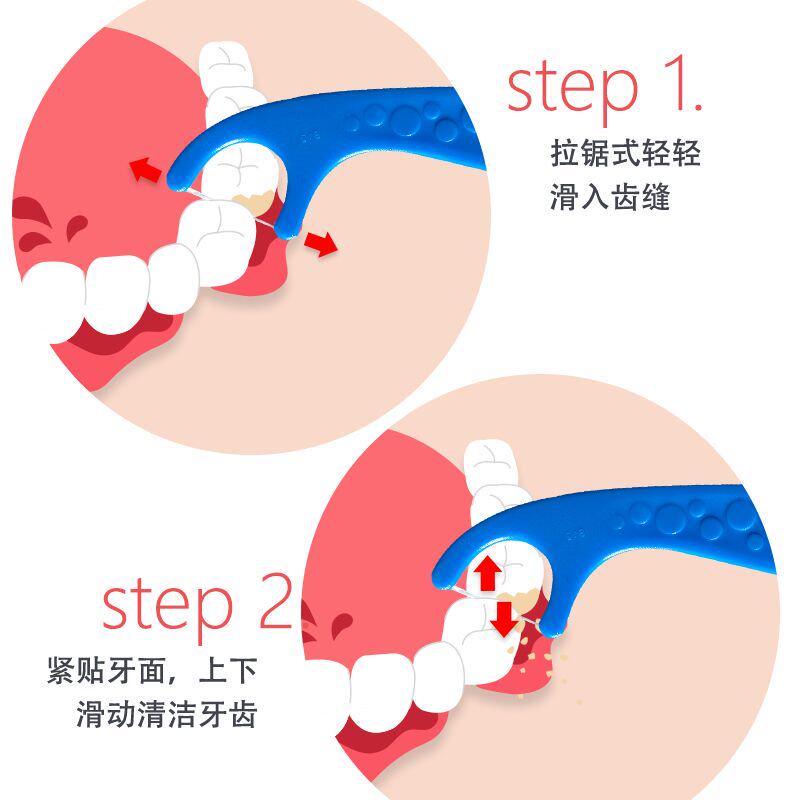 step 1.
拉锯式轻轻
滑入齿缝

step 2
紧贴牙面，上下
滑动清洁牙齿