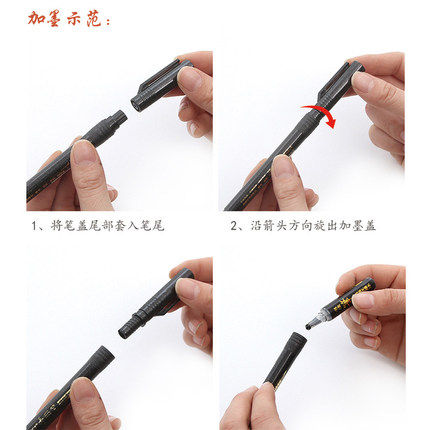 加墨示范：

1、将笔盖尾部套入笔尾

2、沿箭头方向旋出加墨盖