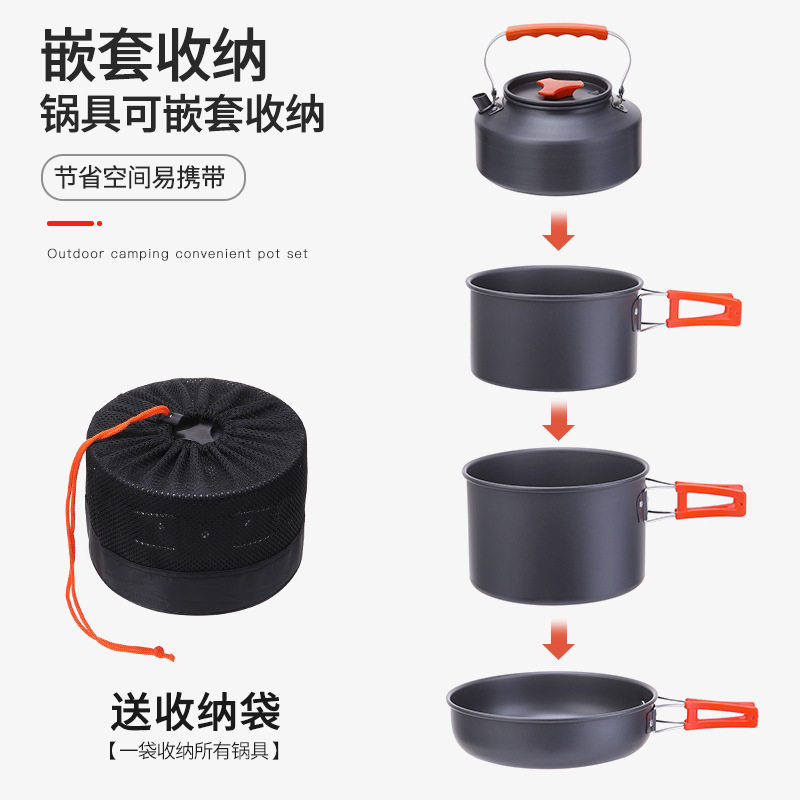 嵌套收纳
锅具可嵌套收纳

节省空间易携带

Outdoor camping convenient pot set

送收纳袋
【一袋收纳所有锅具】