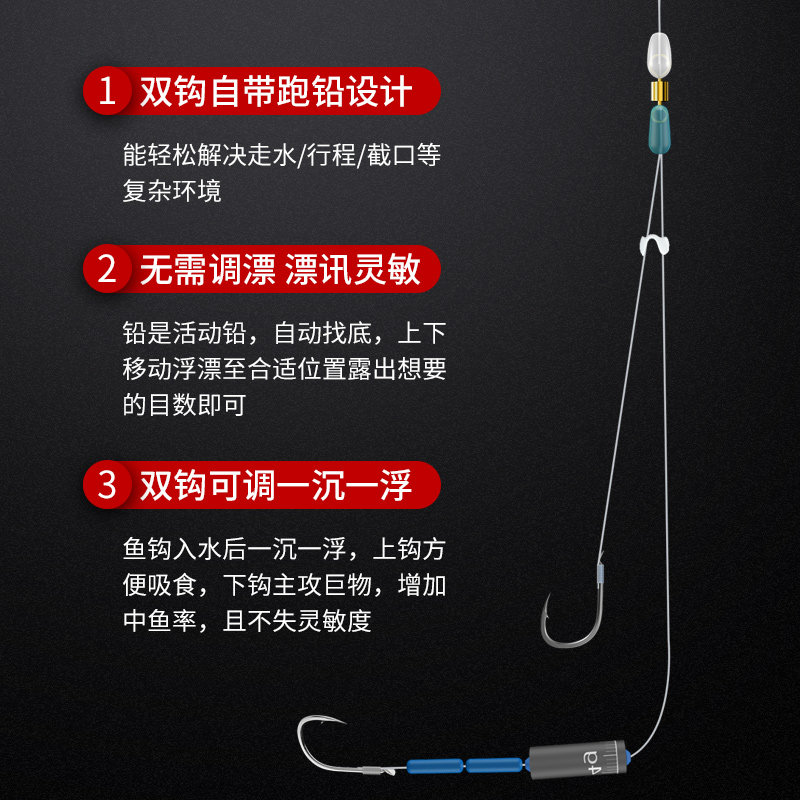 1 双钩自带跑铅设计

能轻松解决走水/行程/截口等复杂环境

2 无需调漂 漂讯灵敏

铅是活动铅，自动找底，上下移动浮漂至合适位置露出想要的目数即可

3 双钩可调一沉一浮

鱼钩入水后一沉一浮，上钩方便吸食，下钩主攻巨物，增加中鱼率，且不失灵敏度

4g