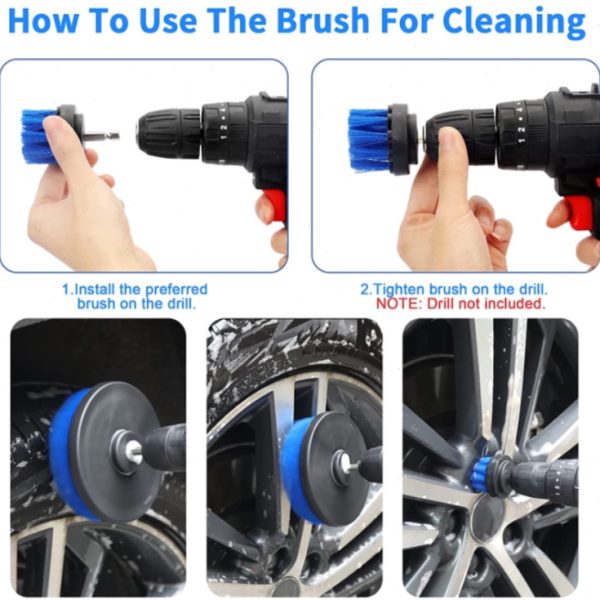 How To Use The Brush For Cleaning

1.Install the preferred brush on the drill.

2.Tighten brush on the drill.
NOTE: Drill not included.