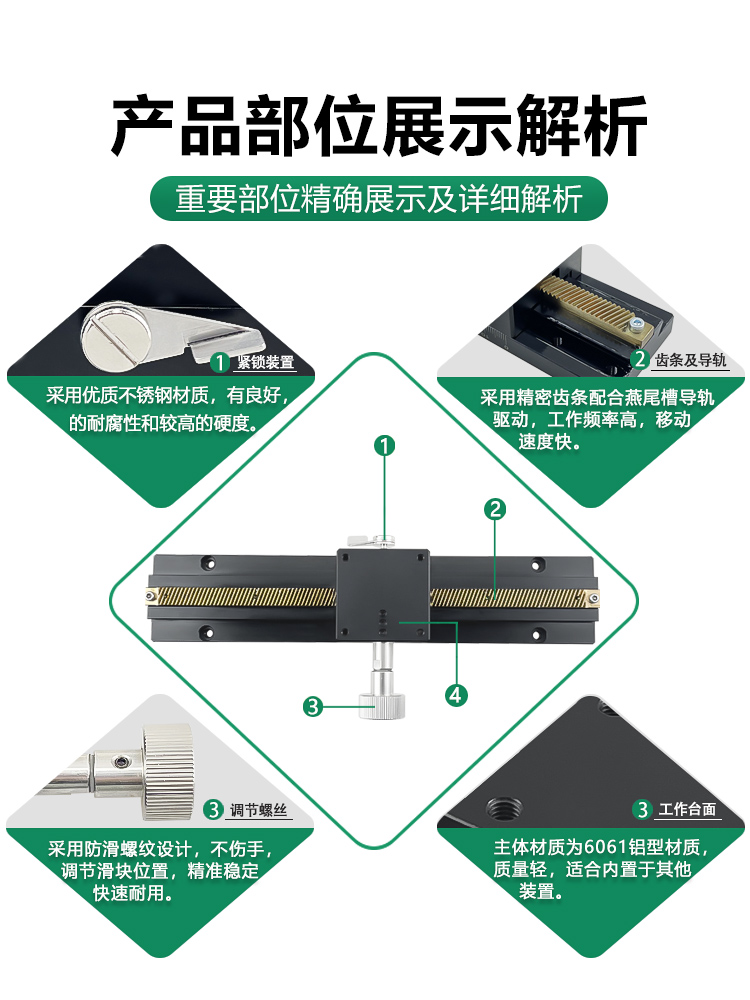 产品部位展示解析

重要部位精确展示及详细解析

1 紧锁装置

采用优质不锈钢材质，有良好，的耐腐性和较高的硬度。

2 齿条及导轨

采用精密齿条配合燕尾槽导轨驱动，工作频率高，移动速度快。

1

2

3

4

3 调节螺丝

采用防滑螺纹设计，不伤手，调节滑块位置，精准稳定快速耐用。

3 工作台面

主体材质为6061铝型材质，质量轻，适合内置于其他装置。