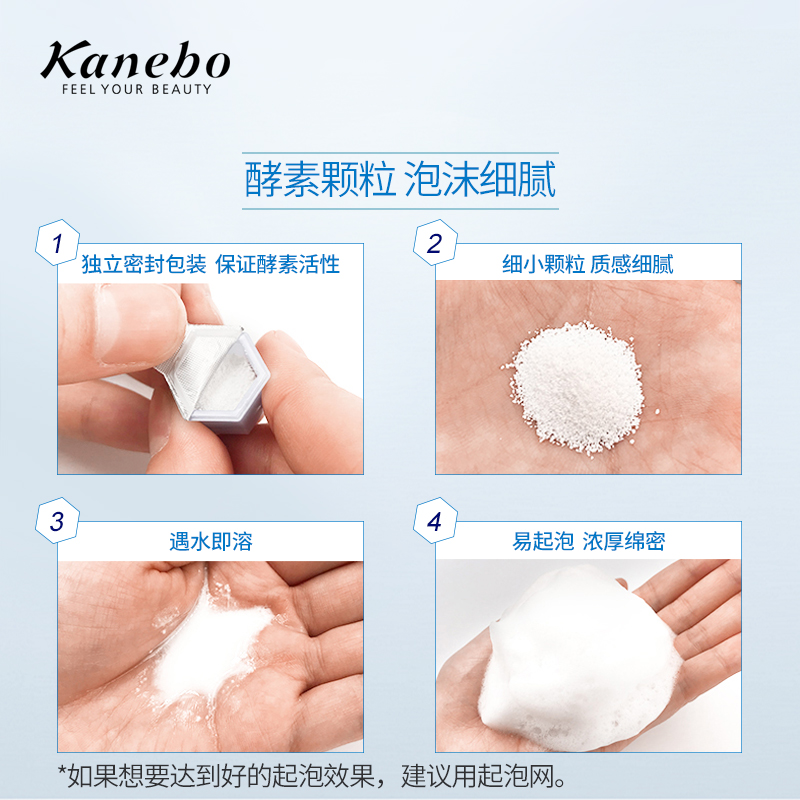 Kanebo
FEEL YOUR BEAUTY

酵素颗粒 泡沫细腻

1
独立密封包装 保证酵素活性

2
细小颗粒 质感细腻

3
遇水即溶

4
易起泡 浓厚绵密

*如果想要达到好的起泡效果，建议用起泡网。