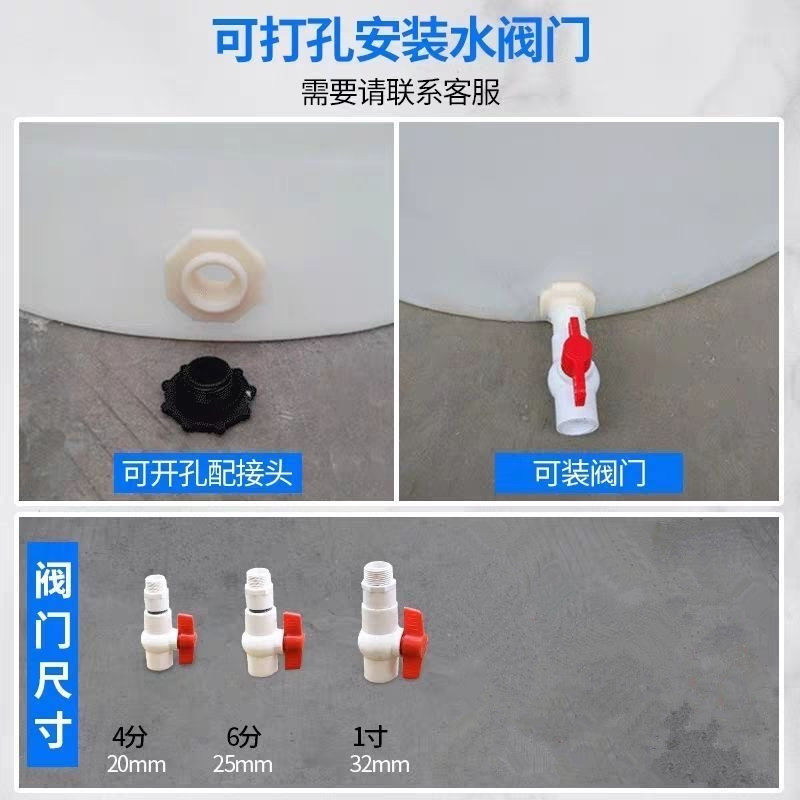 可打孔安装水阀门
需要请联系客服

可开孔配接头

可装阀门

阀门尺寸

4分
20mm

6分
25mm

1寸
32mm