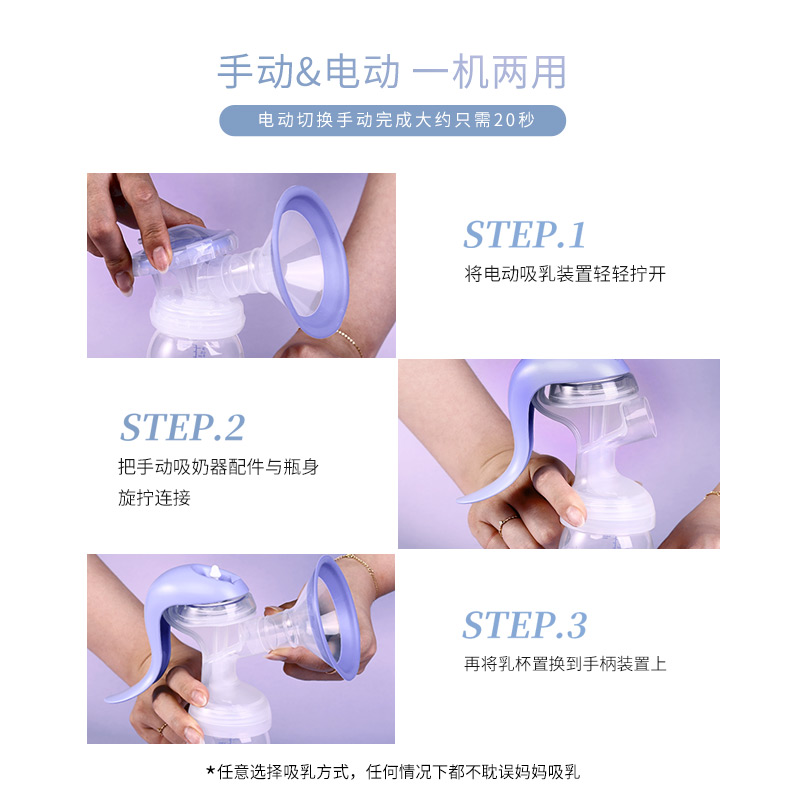 手动&电动 一机两用

电动切换手动完成大约只需20秒

STEP.1

将电动吸乳装置轻轻拧开

STEP.2

把手动吸奶器配件与瓶身旋拧连接

STEP.3

再将乳杯置换到手柄装置上

*任意选择吸乳方式，任何情况下都不耽误妈妈吸乳