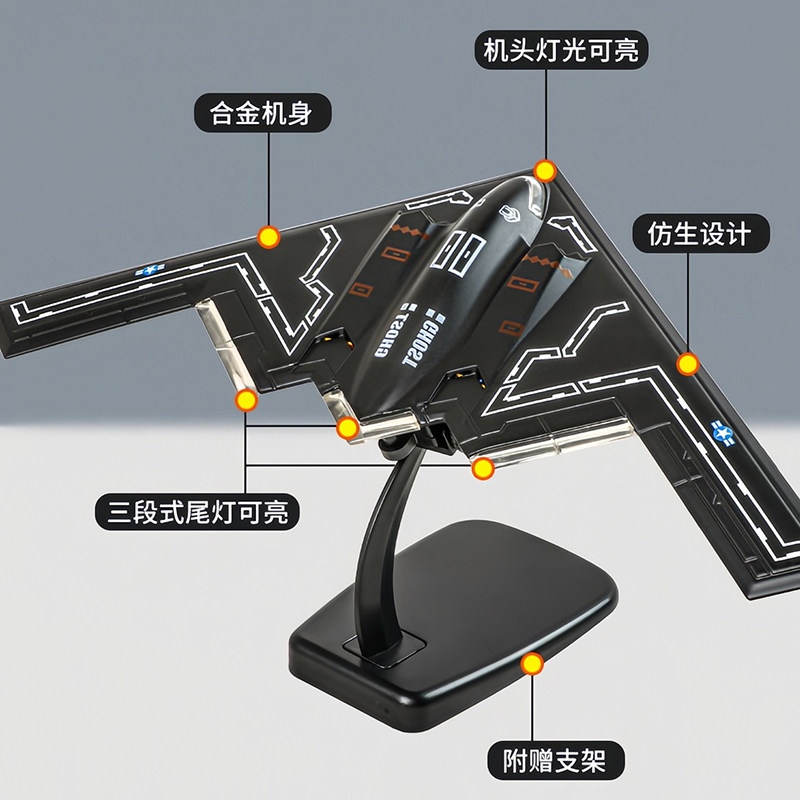 机头灯光可亮

合金机身

仿生设计

GHOST

GHOST

三段式尾灯可亮

附赠支架