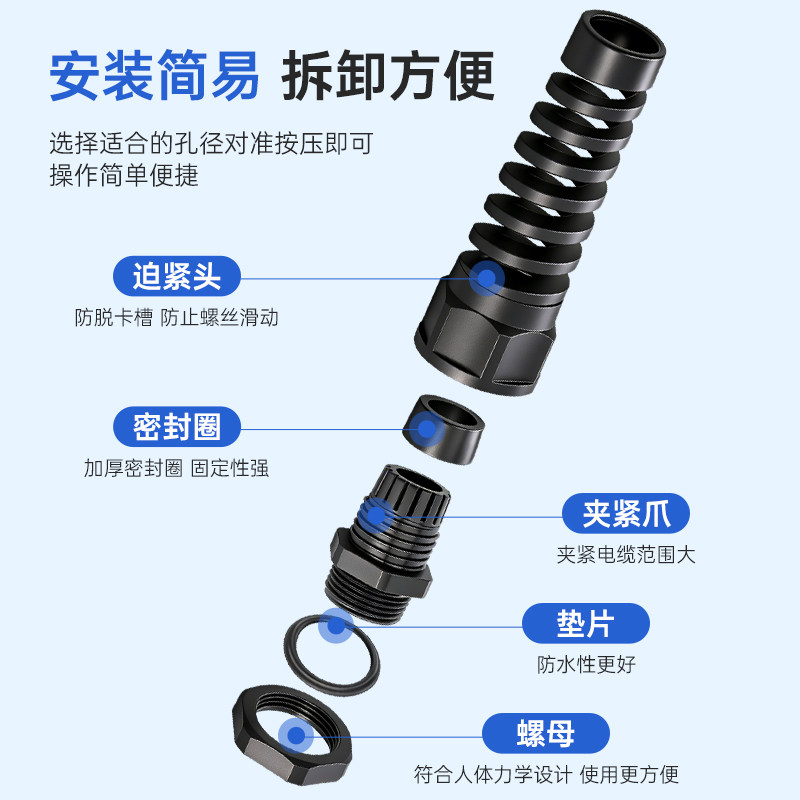 安装简易 拆卸方便

选择适合的孔径对准按压即可
操作简单便捷

迫紧头
防脱卡槽 防止螺丝滑动

密封圈
加厚密封圈 固定性强

夹紧爪
夹紧电缆范围大

垫片
防水性更好

螺母
符合人体力学设计 使用更方便