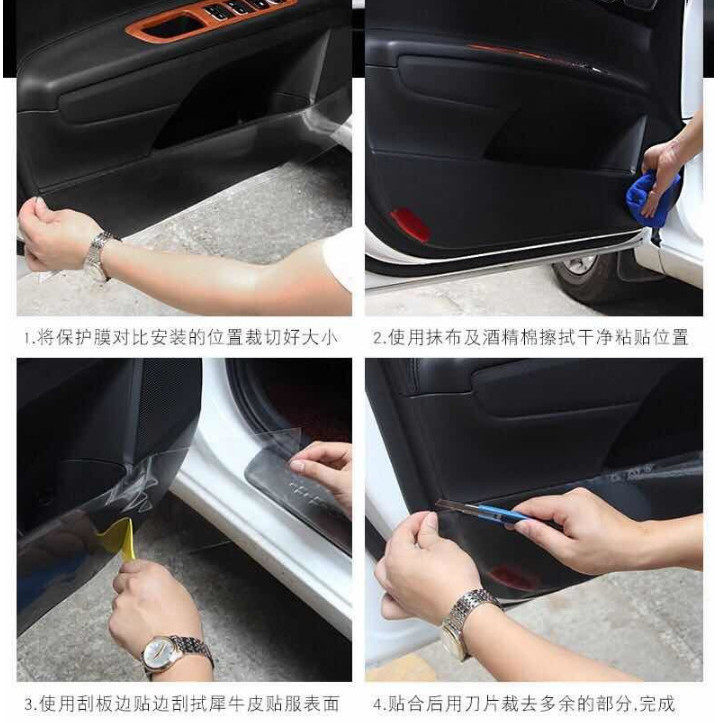 1.将保护膜对比安装的位置裁切好大小

2.使用抹布及酒精棉擦拭干净粘贴位置

3.使用刮板边贴边刮拭犀牛皮贴服表面

4.贴合后用刀片裁去多余的部分,完成