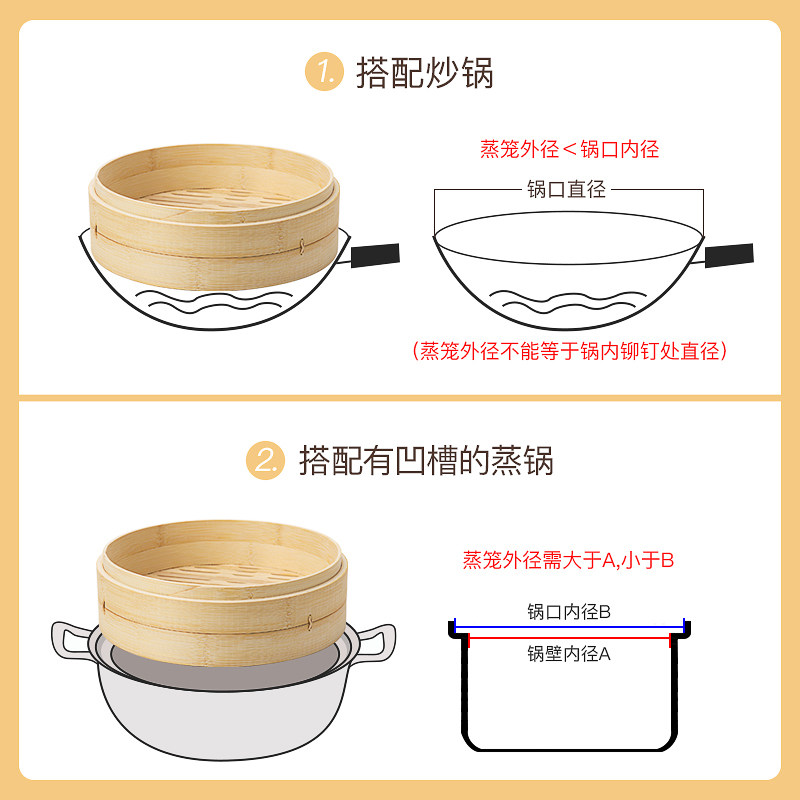 1. 搭配炒锅

蒸笼外径＜锅口内径

锅口直径

（蒸笼外径不能等于锅内铆钉处直径）

2. 搭配有凹槽的蒸锅

蒸笼外径需大于A,小于B

锅口内径B

锅壁内径A