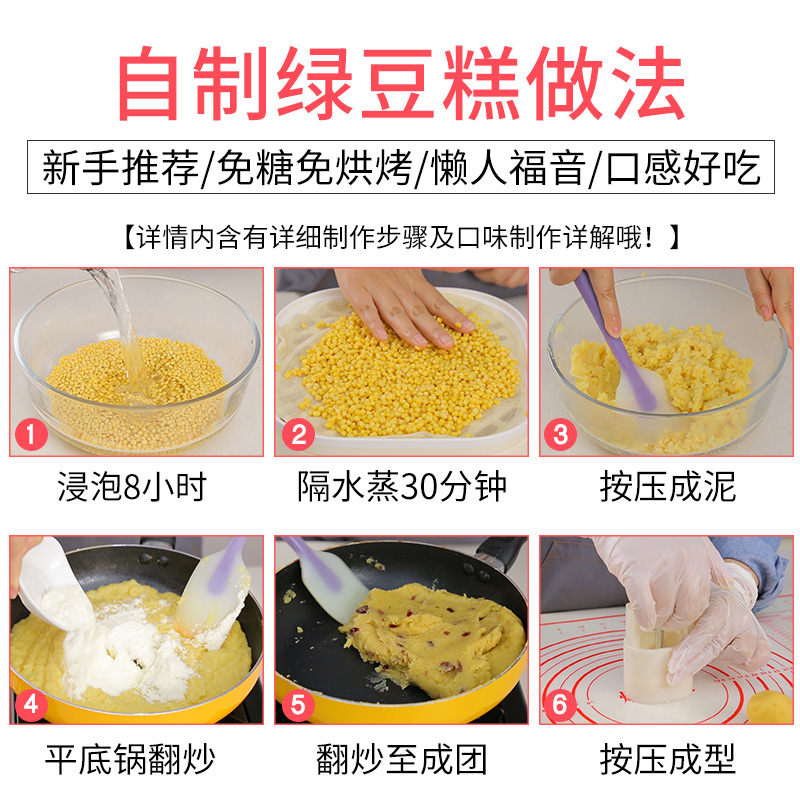 自制绿豆糕做法

新手推荐/免糖免烘烤/懒人福音/口感好吃

【详情内含有详细制作步骤及口味制作详解哦！】

1
浸泡8小时

2
隔水蒸30分钟

3
按压成泥

4
平底锅翻炒

5
翻炒至成团

6
按压成型