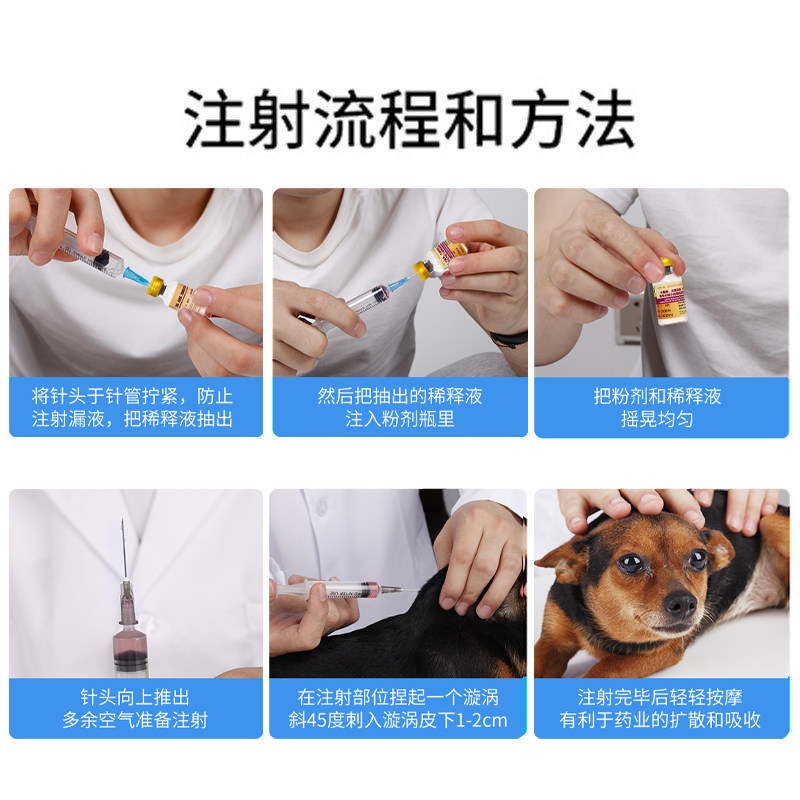 注射流程和方法

将针头于针管拧紧，防止注射漏液，把稀释液抽出

然后把抽出的稀释液注入粉剂瓶里

把粉剂和稀释液摇晃均匀

针头向上推出多余空气准备注射

在注射部位捏起一个漩涡斜45度刺入漩涡皮下1-2cm

注射完毕后轻轻按摩有利于药业的扩散和吸收