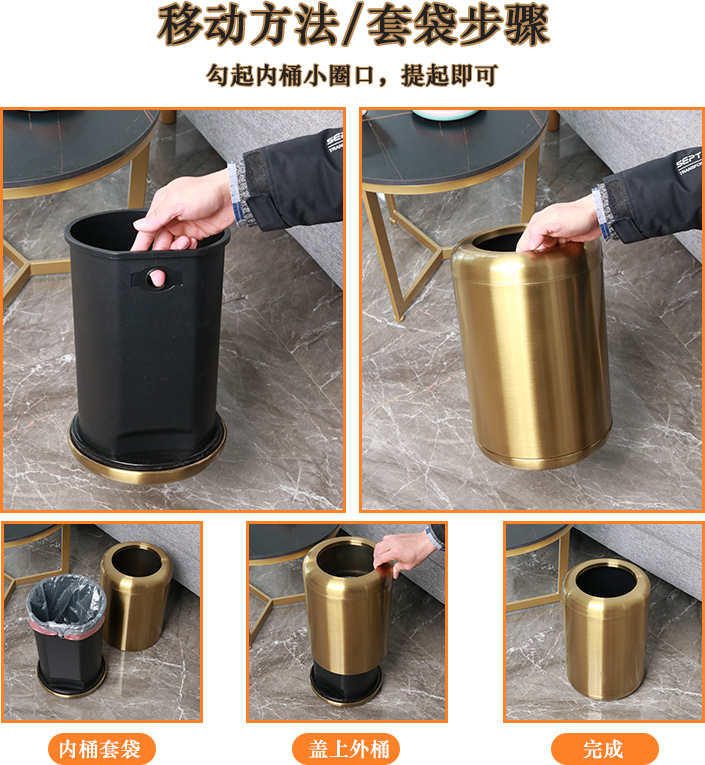 移动方法/套袋步骤

勾起内桶小圈口，提起即可

SEPT TRANSFOR

SEPT TRANSFOR

内桶套袋

盖上外桶

完成