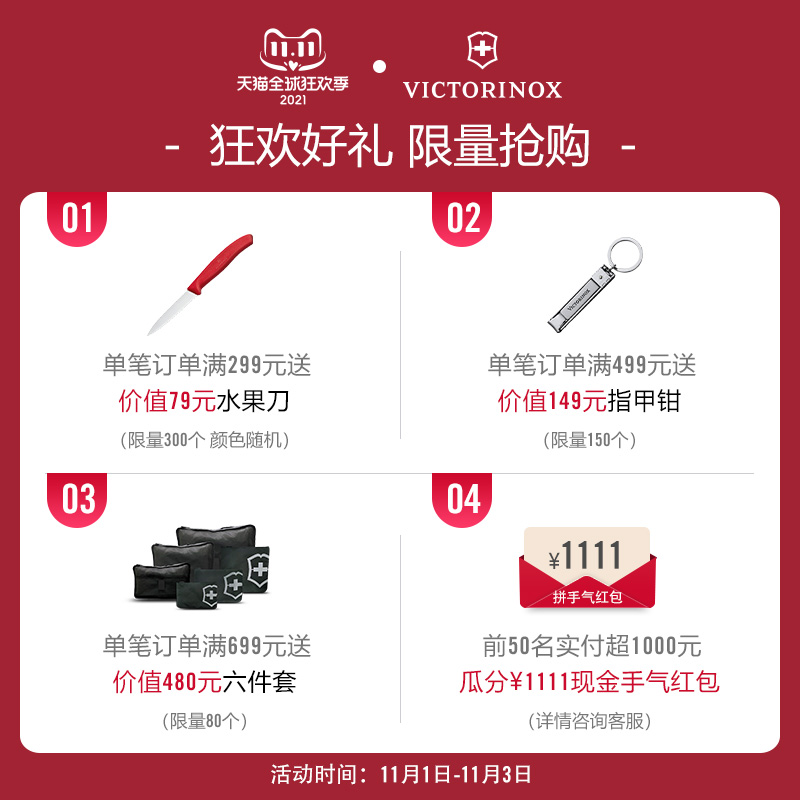 11.11
天猫全球狂欢季
2021

VICTORINOX

- 狂欢好礼 限量抢购 -

01
单笔订单满299元送
价值79元水果刀
（限量300个 颜色随机）

02
VICTORINOX
单笔订单满499元送
价值149元指甲钳
（限量150个）

03
单笔订单满699元送
价值480元六件套
（限量80个）

04
¥1111
拼手气红包
前50名实付超1000元
瓜分¥1111现金手气红包
（详情咨询客服）

活动时间：11月1日-11月3日