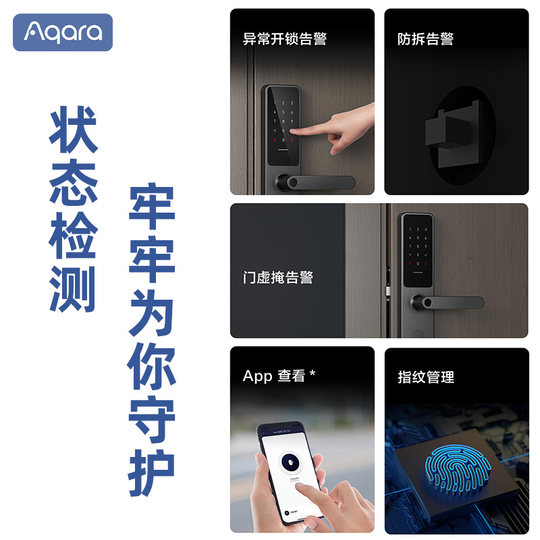 Aqara

状态检测

牢牢为你守护

异常开锁告警

防拆告警

门虚掩告警

App 查看 *

指纹管理