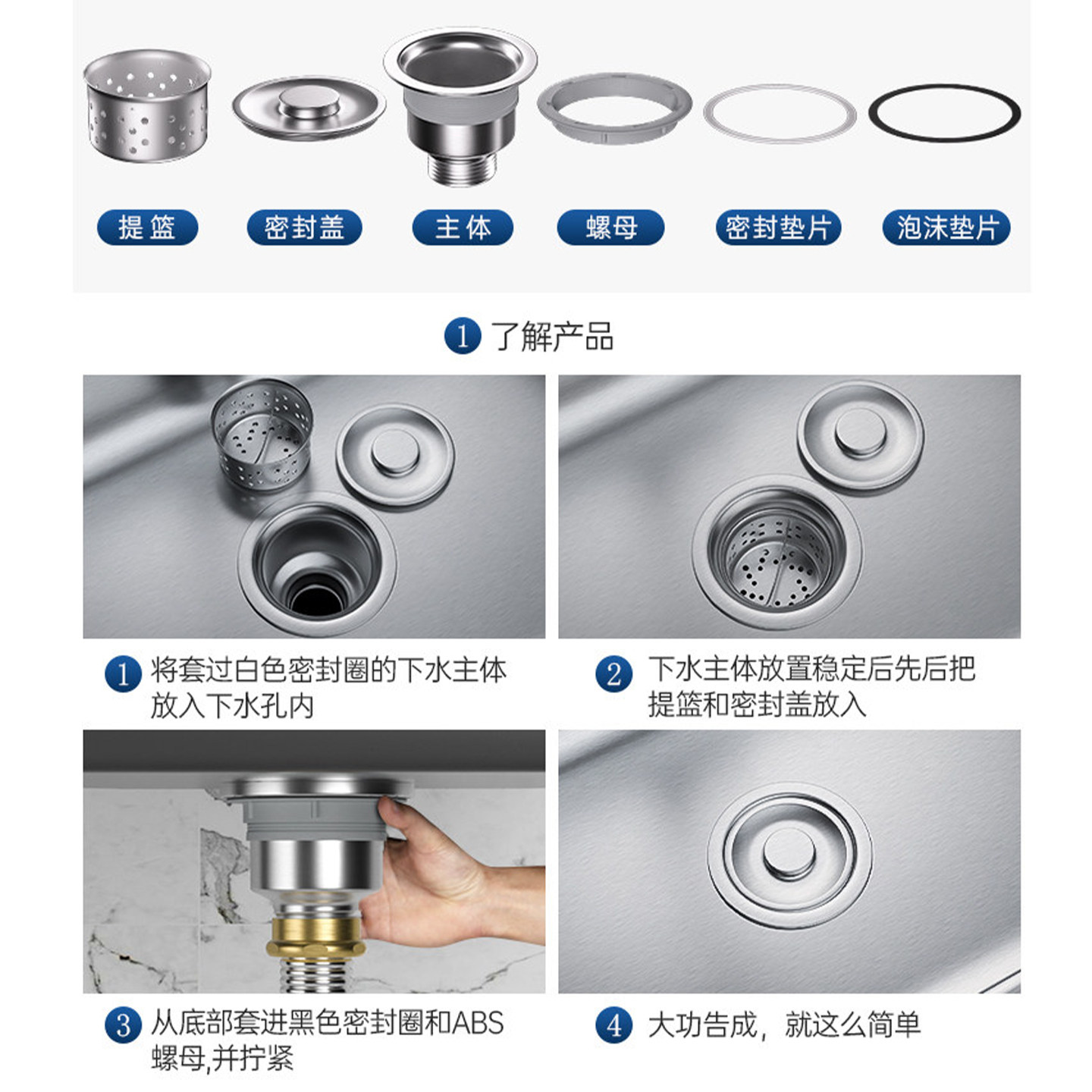 提篮 密封盖 主体 螺母 密封垫片 泡沫垫片

1 了解产品

1 将套过白色密封圈的下水主体放入下水孔内

2 下水主体放置稳定后先后把提篮和密封盖放入

3 从底部套进黑色密封圈和ABS螺母,并拧紧

4 大功告成，就这么简单