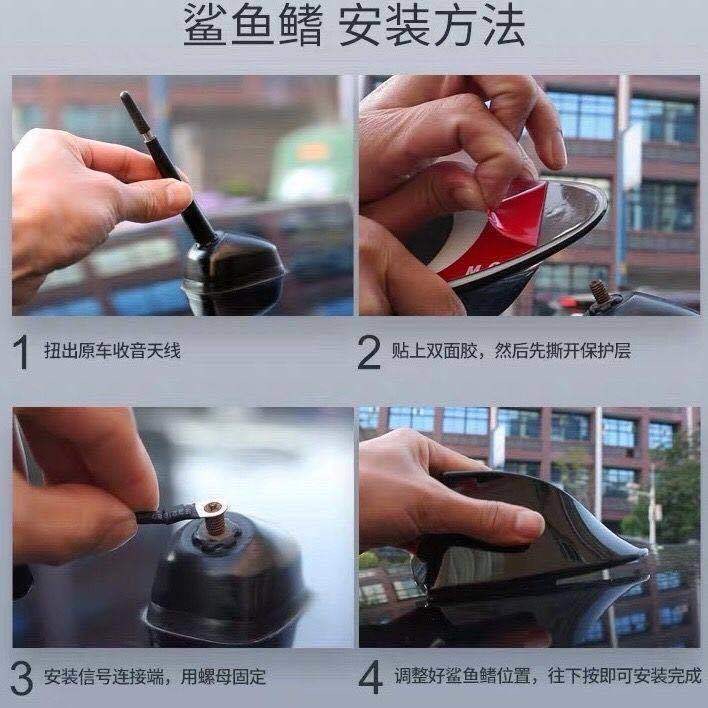 鲨鱼鳍 安装方法

1 扭出原车收音天线

2 贴上双面胶，然后先撕开保护层

3 安装信号连接端，用螺母固定

4 调整好鲨鱼鳍位置，往下按即可安装完成